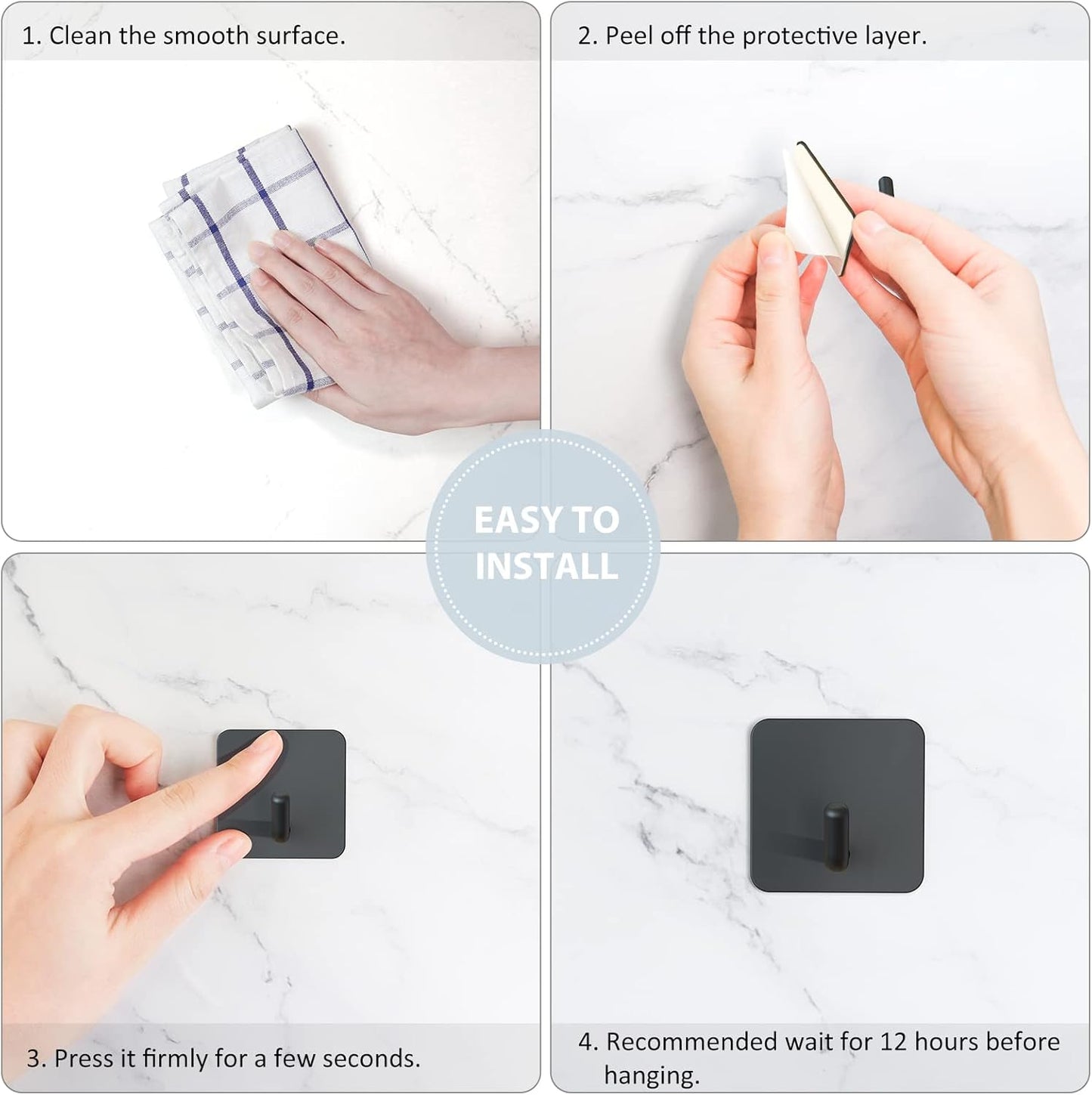 1. Clean the smooth surface.

2. Peel off the protective layer.

EASY TO INSTALL

3. Press it firmly for a few seconds.

4. Recommended wait for 12 hours before hanging.