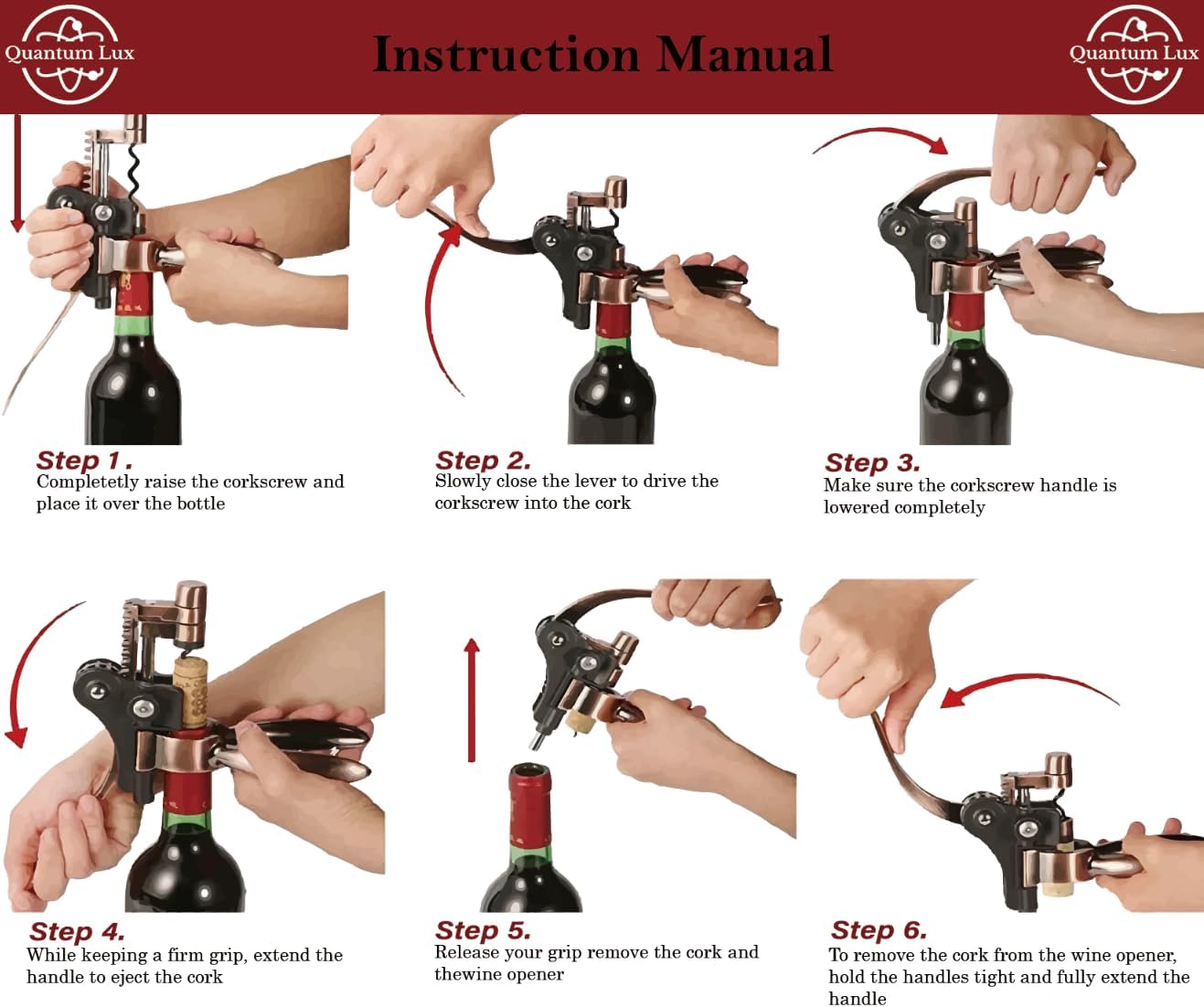 Quantum Lux

Instruction Manual

Quantum Lux

Step 1.
Completetly raise the corkscrew and place it over the bottle

Step 2.
Slowly close the lever to drive the corkscrew into the cork

Step 3.
Make sure the corkscrew handle is lowered completely

Step 4.
While keeping a firm grip, extend the handle to eject the cork

Step 5.
Release your grip remove the cork and thewine opener

Step 6.
To remove the cork from the wine opener, hold the handles tight and fully extend the handle