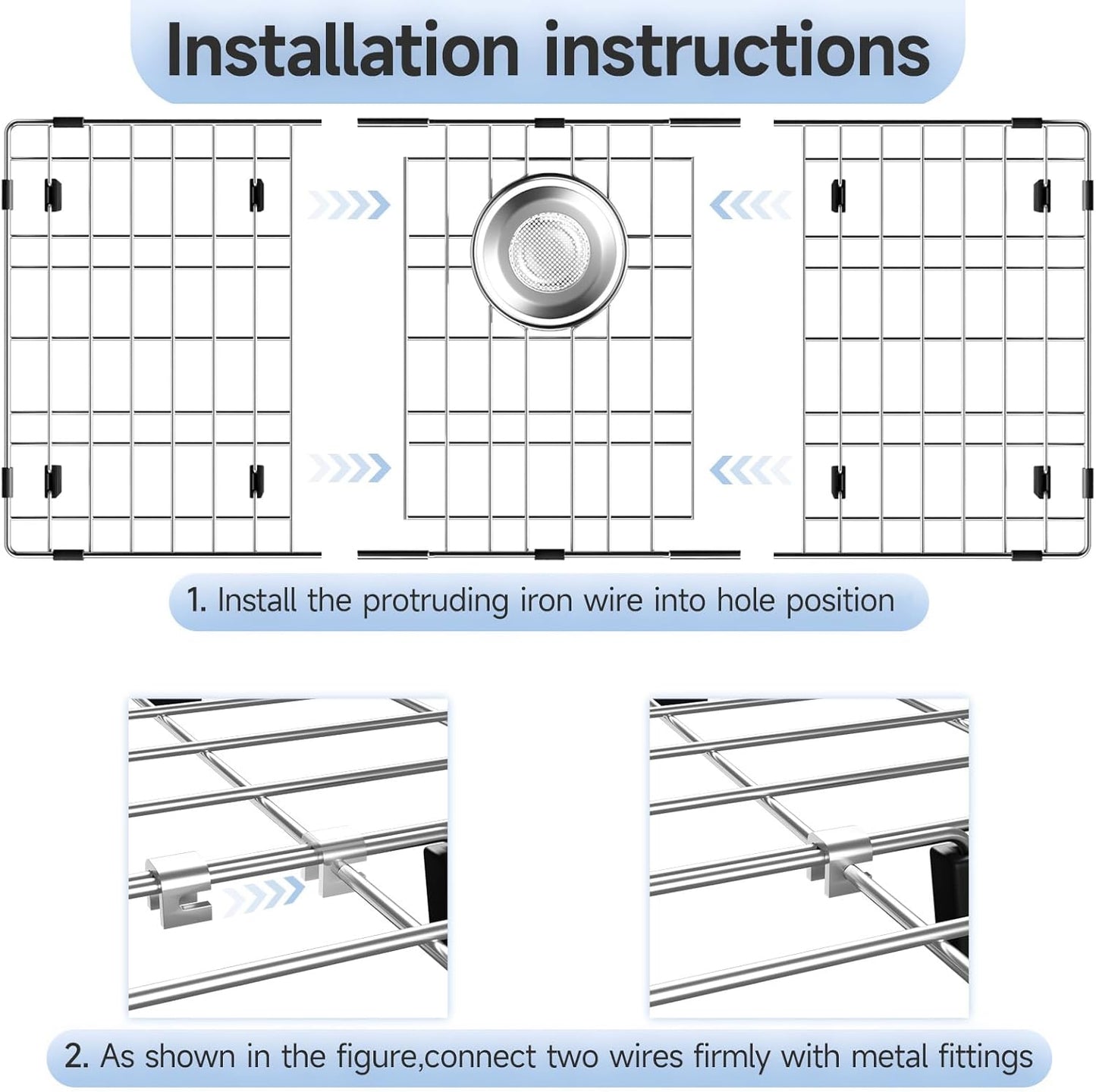 Installation instructions

1. Install the protruding iron wire into hole position

2. As shown in the figure,connect two wires firmly with metal fittings