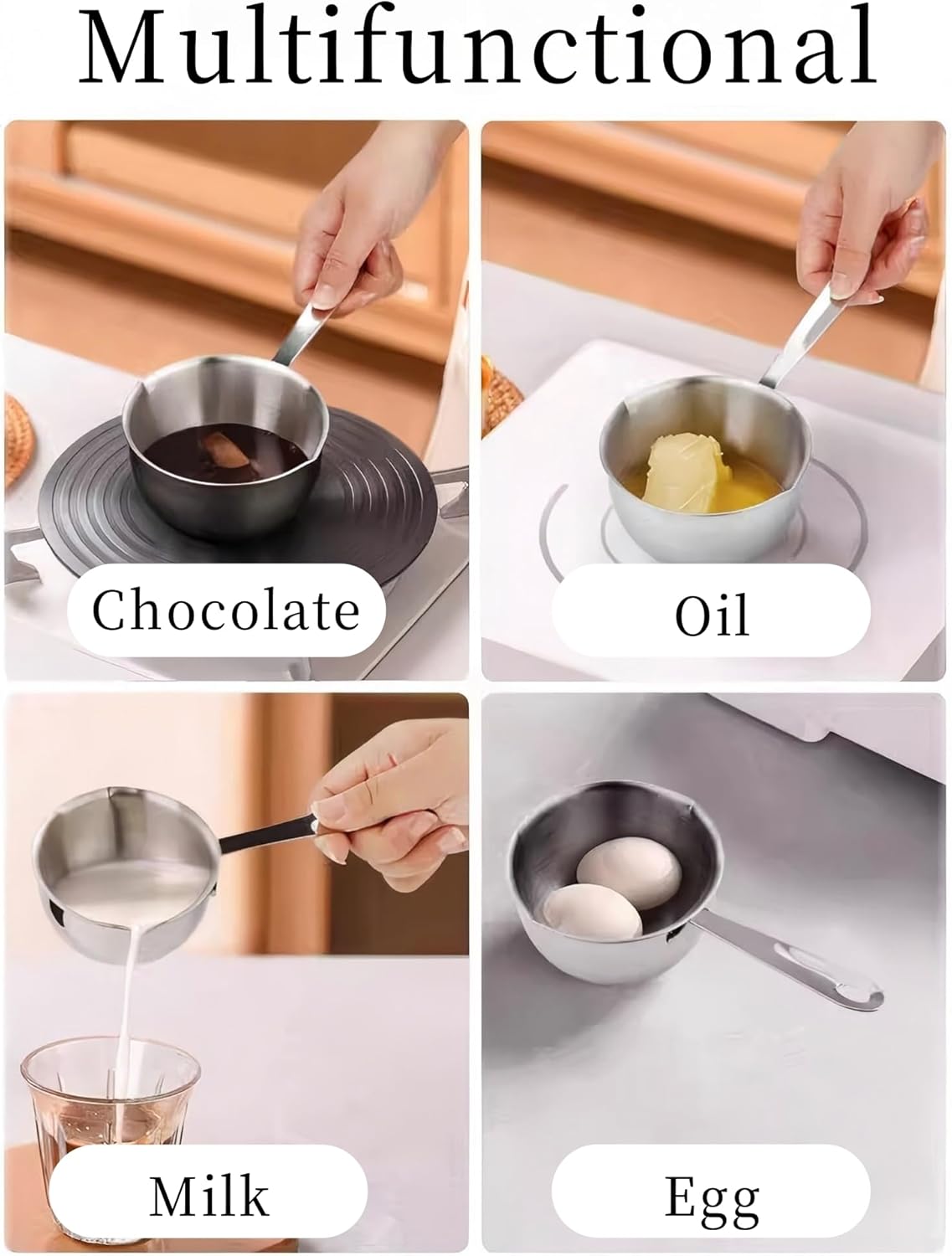 Multifunctional

Chocolate

Oil

Milk

Egg