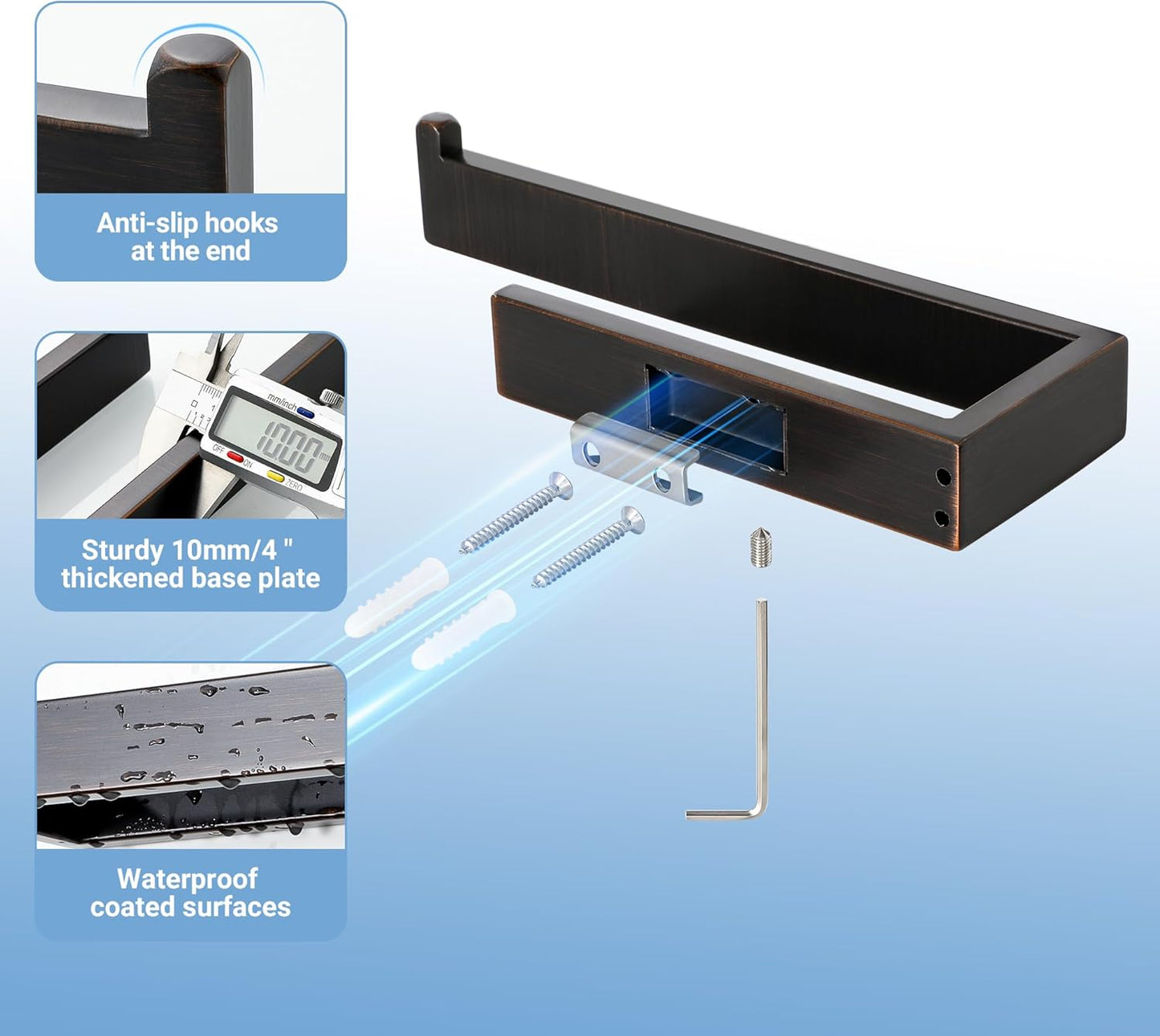 Anti-slip hooks at the end

mm/inch
10.00 mm
OFF ON ZERO

Sturdy 10mm/4 " thickened base plate

Waterproof coated surfaces