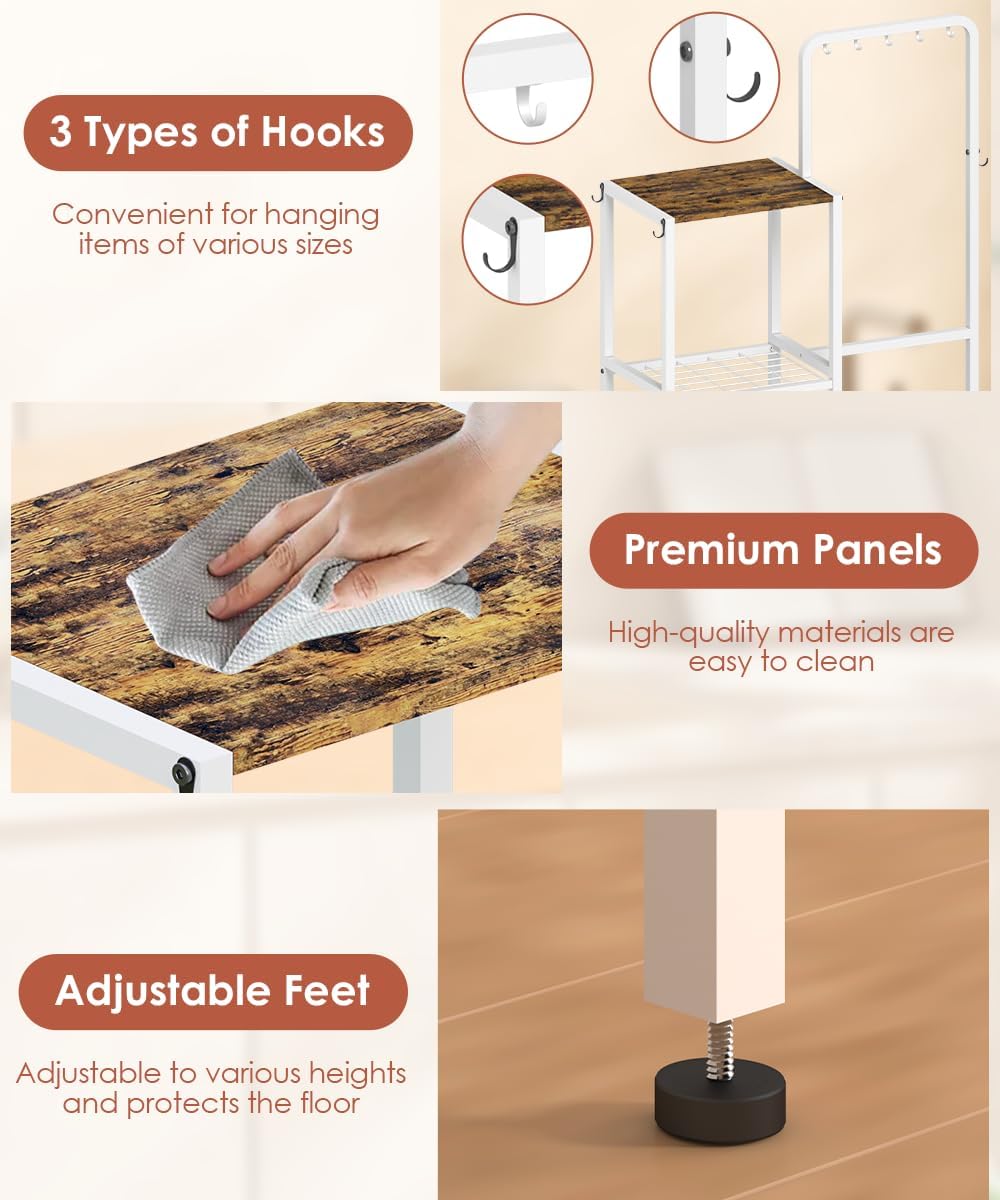 3 Types of Hooks

Convenient for hanging items of various sizes

Premium Panels

High-quality materials are easy to clean

Adjustable Feet

Adjustable to various heights and protects the floor