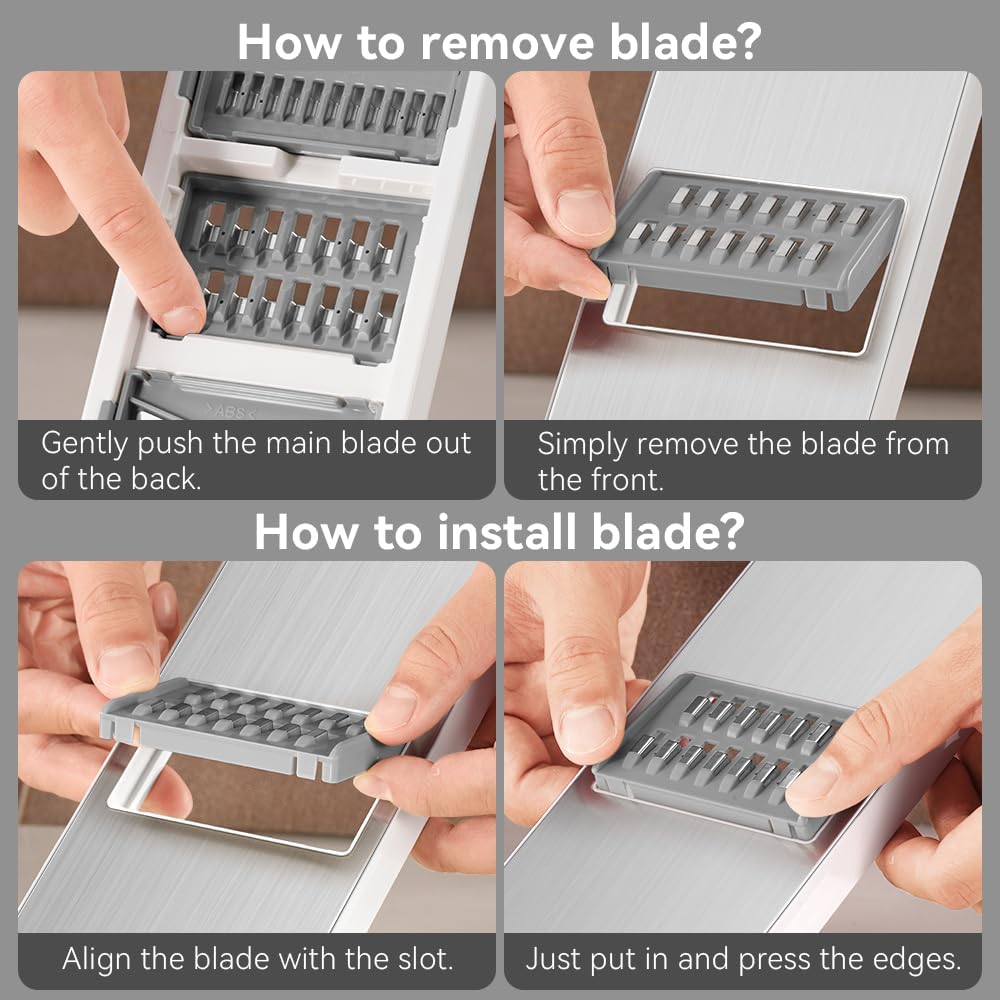 How to remove blade?

>ABS<

Gently push the main blade out of the back.

Simply remove the blade from the front.

How to install blade?

Align the blade with the slot.

Just put in and press the edges.