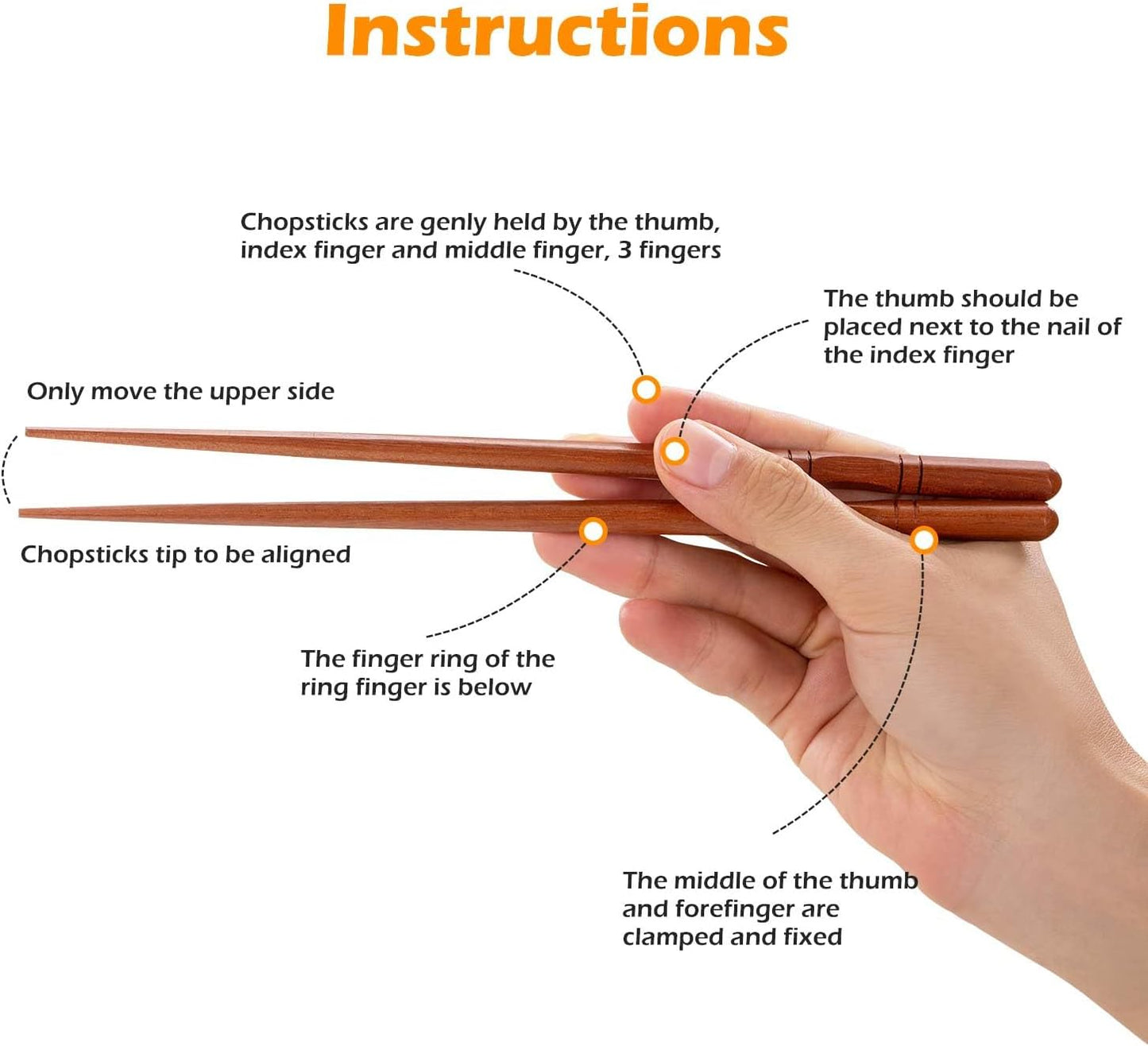 Instructions

Chopsticks are genly held by the thumb, index finger and middle finger, 3 fingers

The thumb should be placed next to the nail of the index finger

Only move the upper side

Chopsticks tip to be aligned

The finger ring of the ring finger is below

The middle of the thumb and forefinger are clamped and fixed