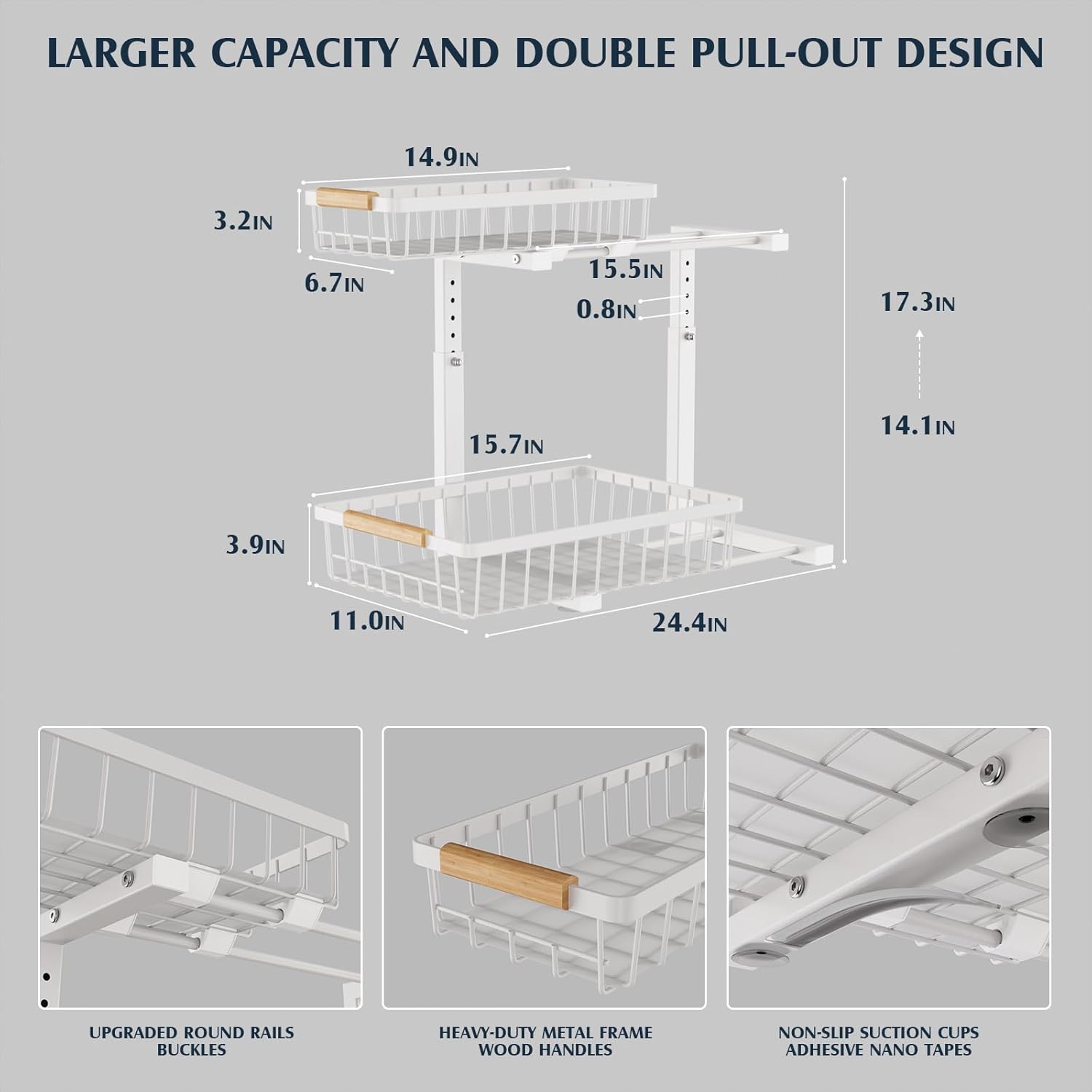 LARGER CAPACITY AND DOUBLE PULL-OUT DESIGN

14.9IN
3.2IN
6.7IN
15.5IN
0.8IN
17.3IN
14.1IN
15.7IN
3.9IN
11.0IN
24.4IN

UPGRADED ROUND RAILS
BUCKLES

HEAVY-DUTY METAL FRAME
WOOD HANDLES

NON-SLIP SUCTION CUPS
ADHESIVE NANO TAPES