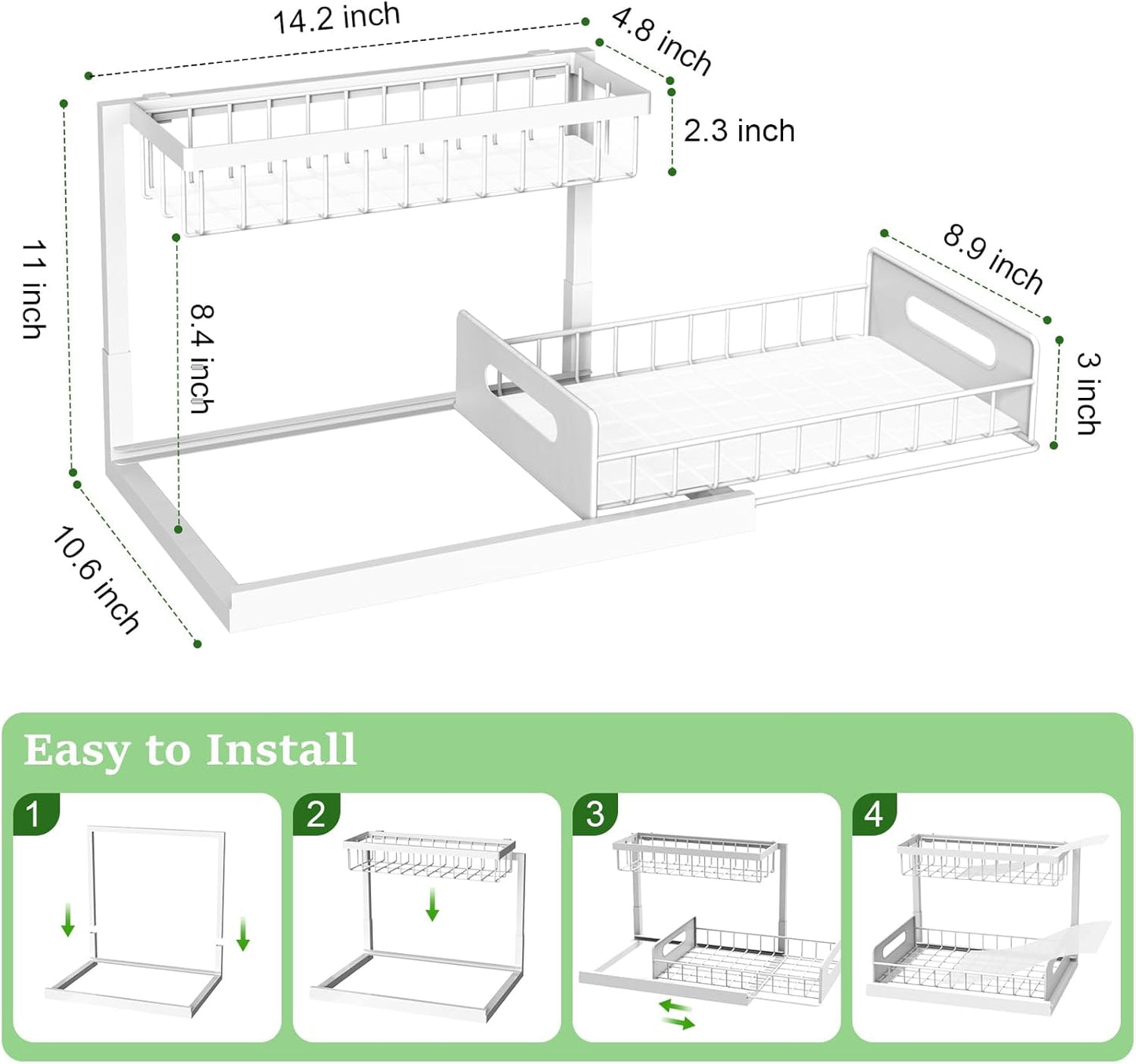 14.2 inch
4.8 inch
2.3 inch
11 inch
8.4 inch
8.9 inch
3 inch
10.6 inch

Easy to Install

1

2

3

4