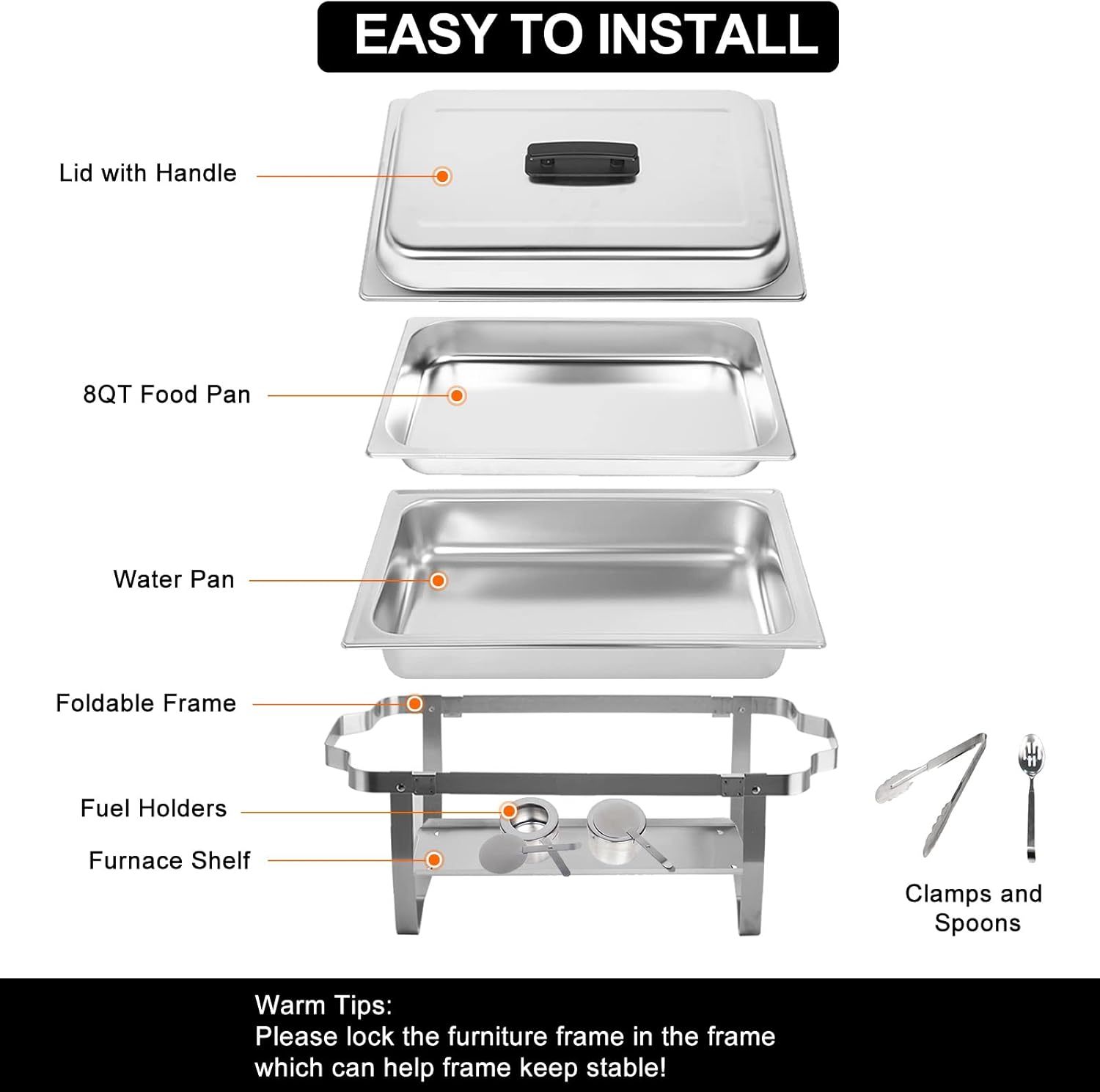 EASY TO INSTALL

Lid with Handle

8QT Food Pan

Water Pan

Foldable Frame

Fuel Holders

Furnace Shelf

Clamps and Spoons

Warm Tips:
Please lock the furniture frame in the frame which can help frame keep stable!