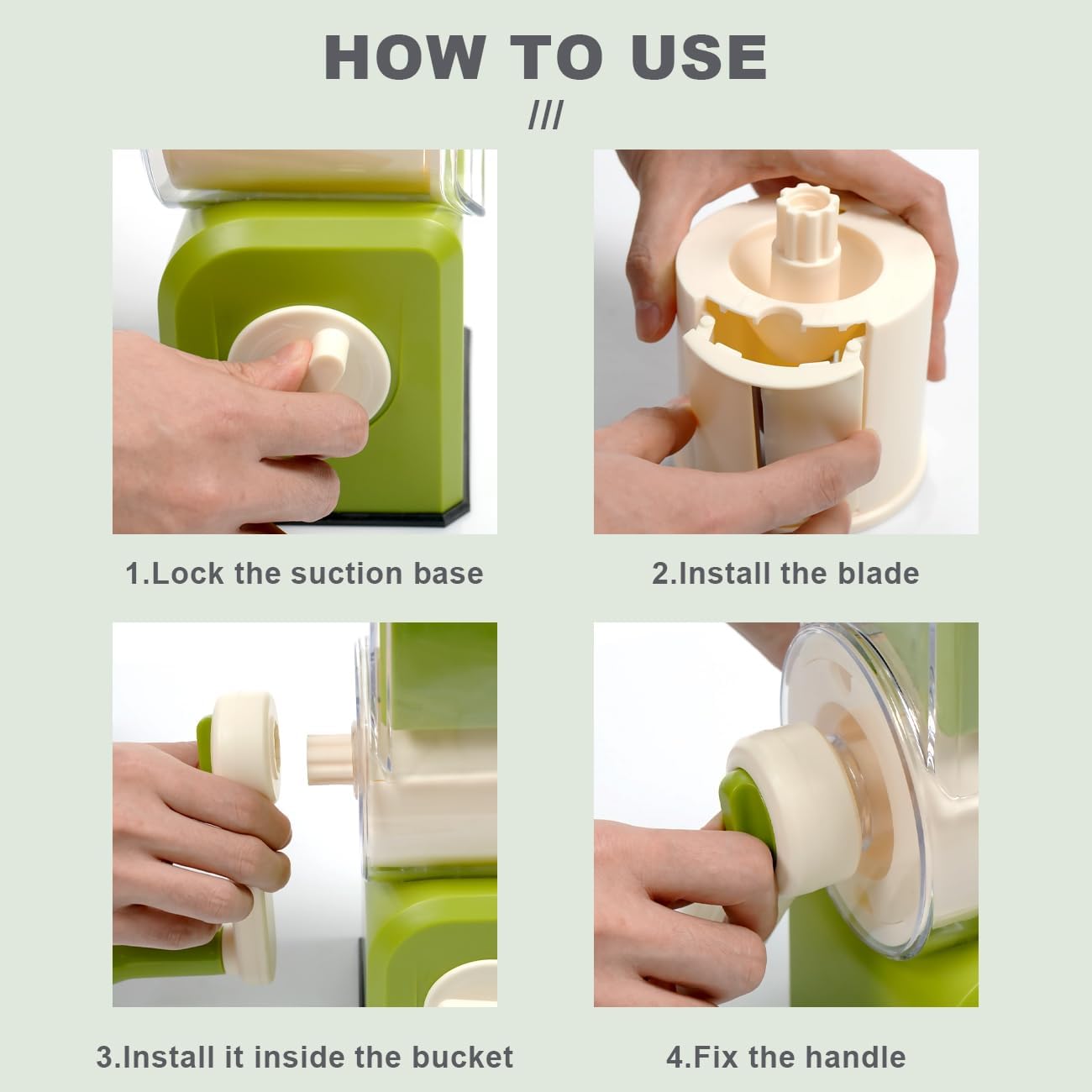 HOW TO USE

///

1.Lock the suction base

2.Install the blade

3.Install it inside the bucket

4.Fix the handle