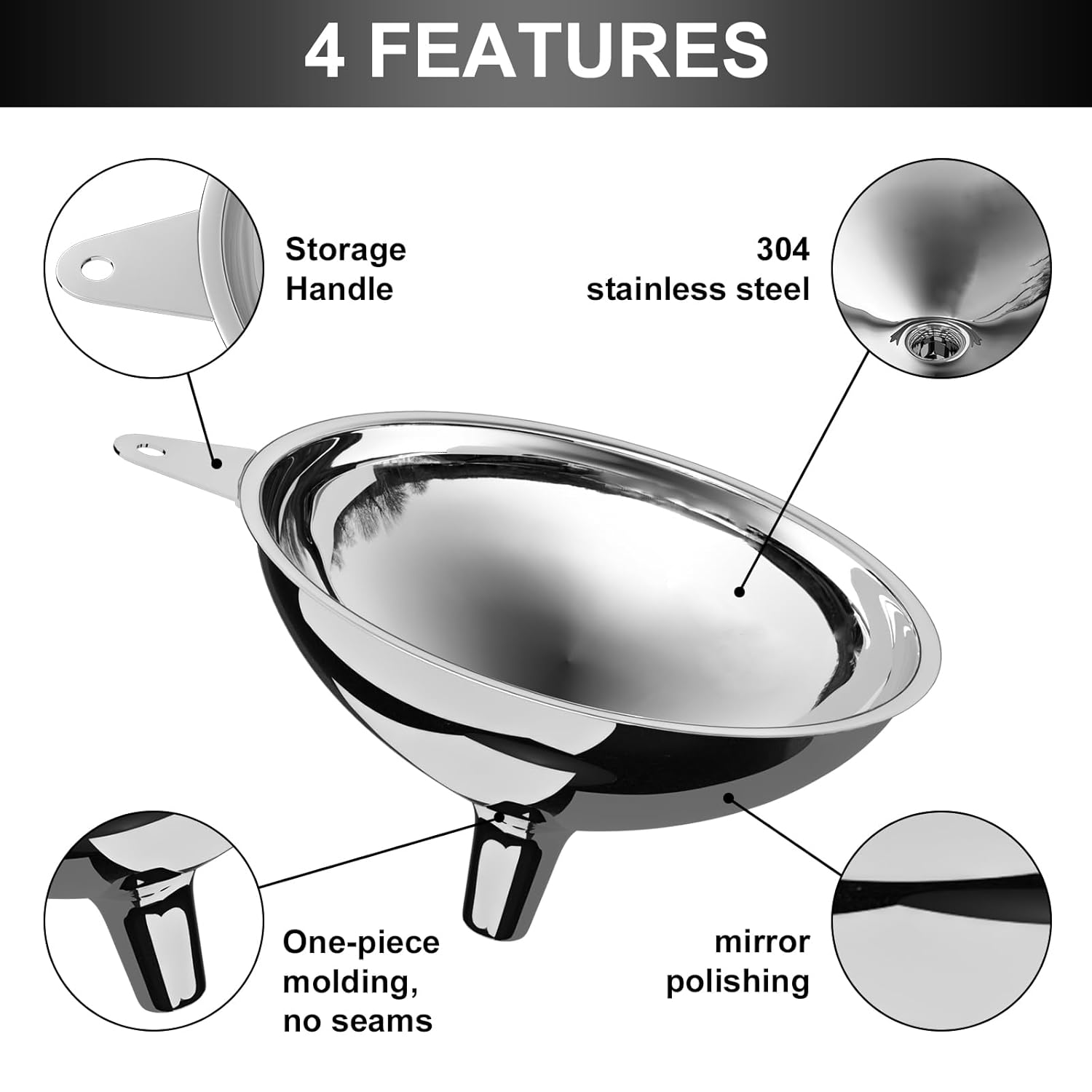 4 FEATURES

Storage Handle

304 stainless steel

One-piece molding, no seams

mirror polishing