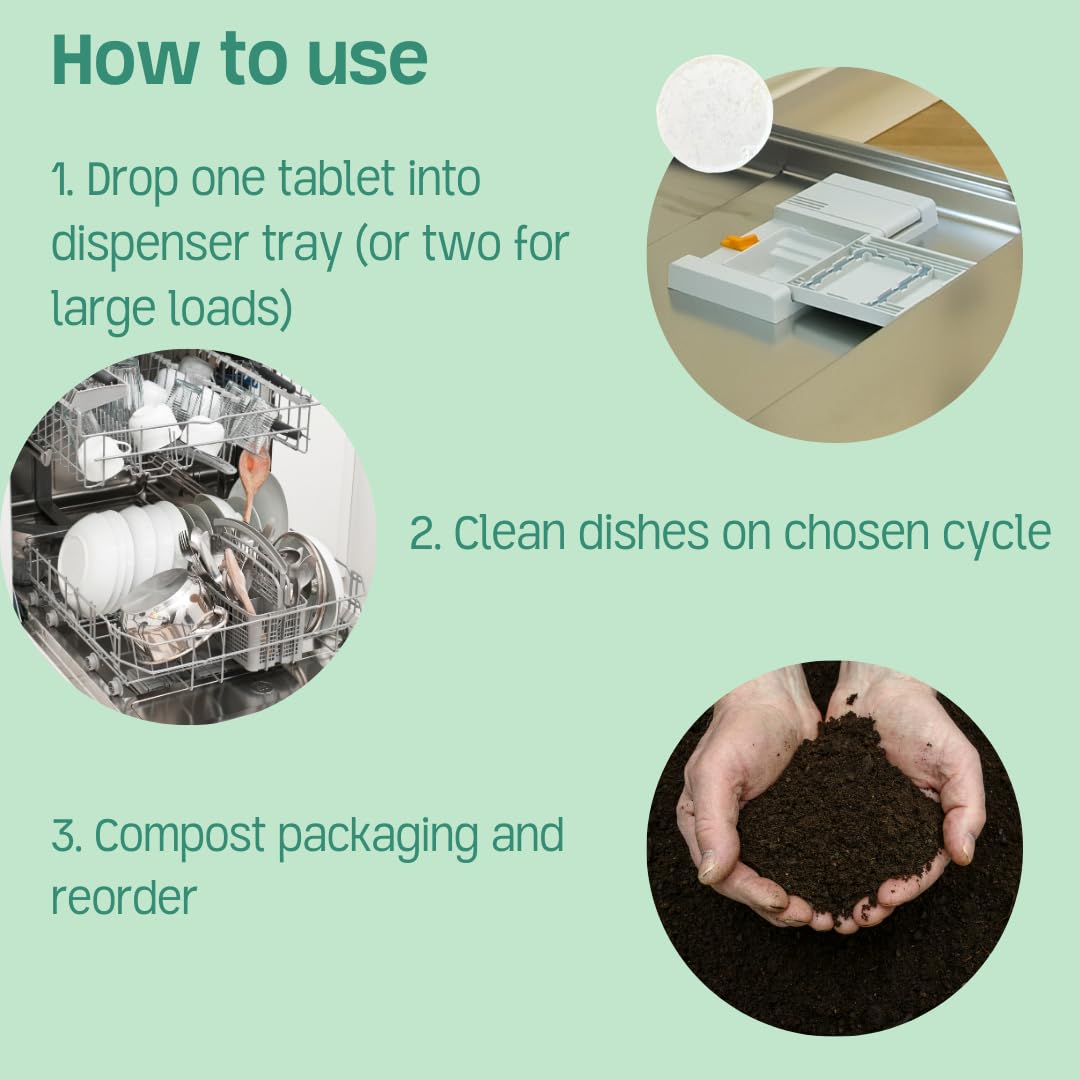 How to use

1. Drop one tablet into dispenser tray (or two for large loads)

2. Clean dishes on chosen cycle

3. Compost packaging and reorder