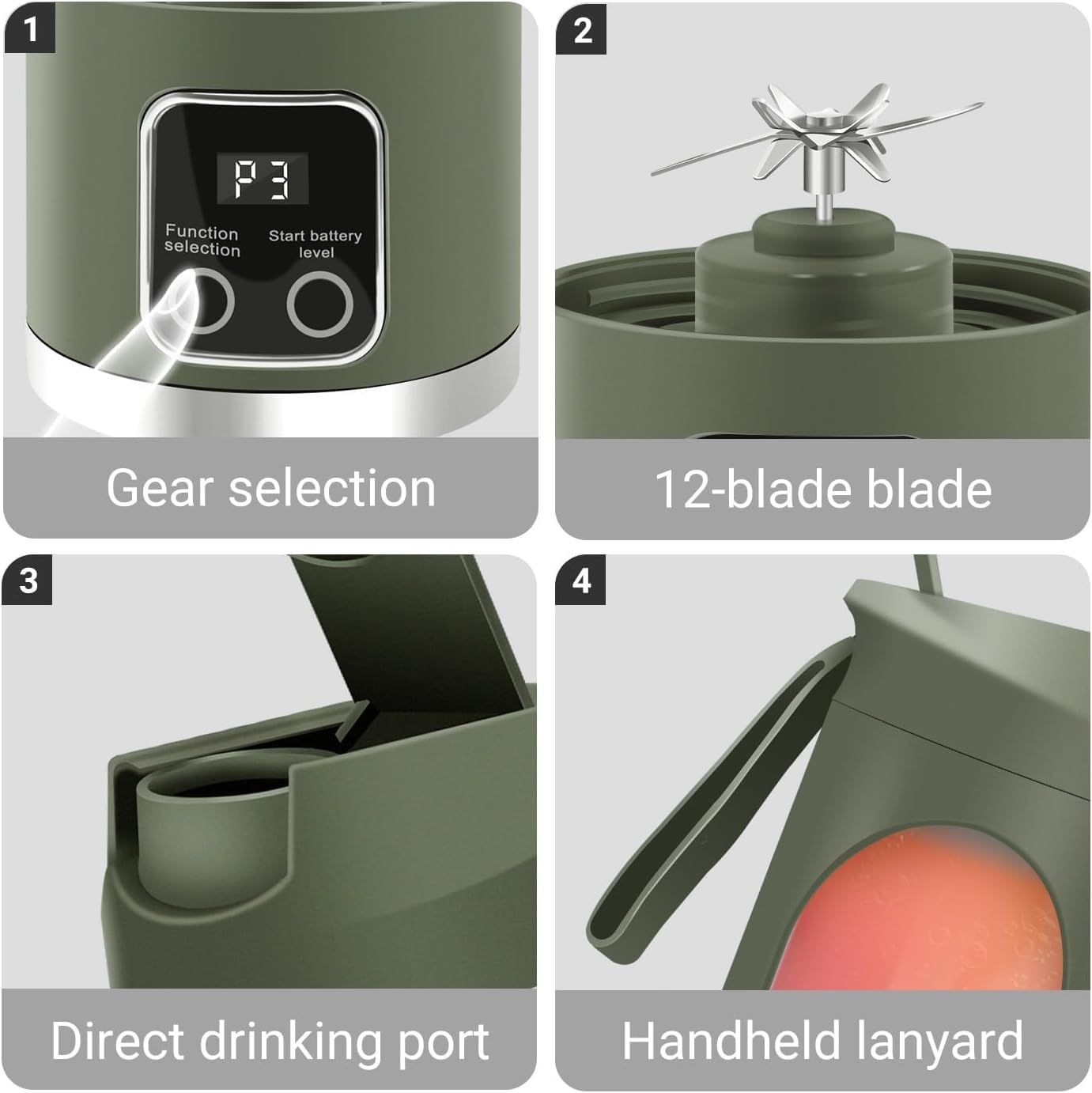 1

P3

Function selection

Start battery level

Gear selection

2

12-blade blade

3

Direct drinking port

4

Handheld lanyard