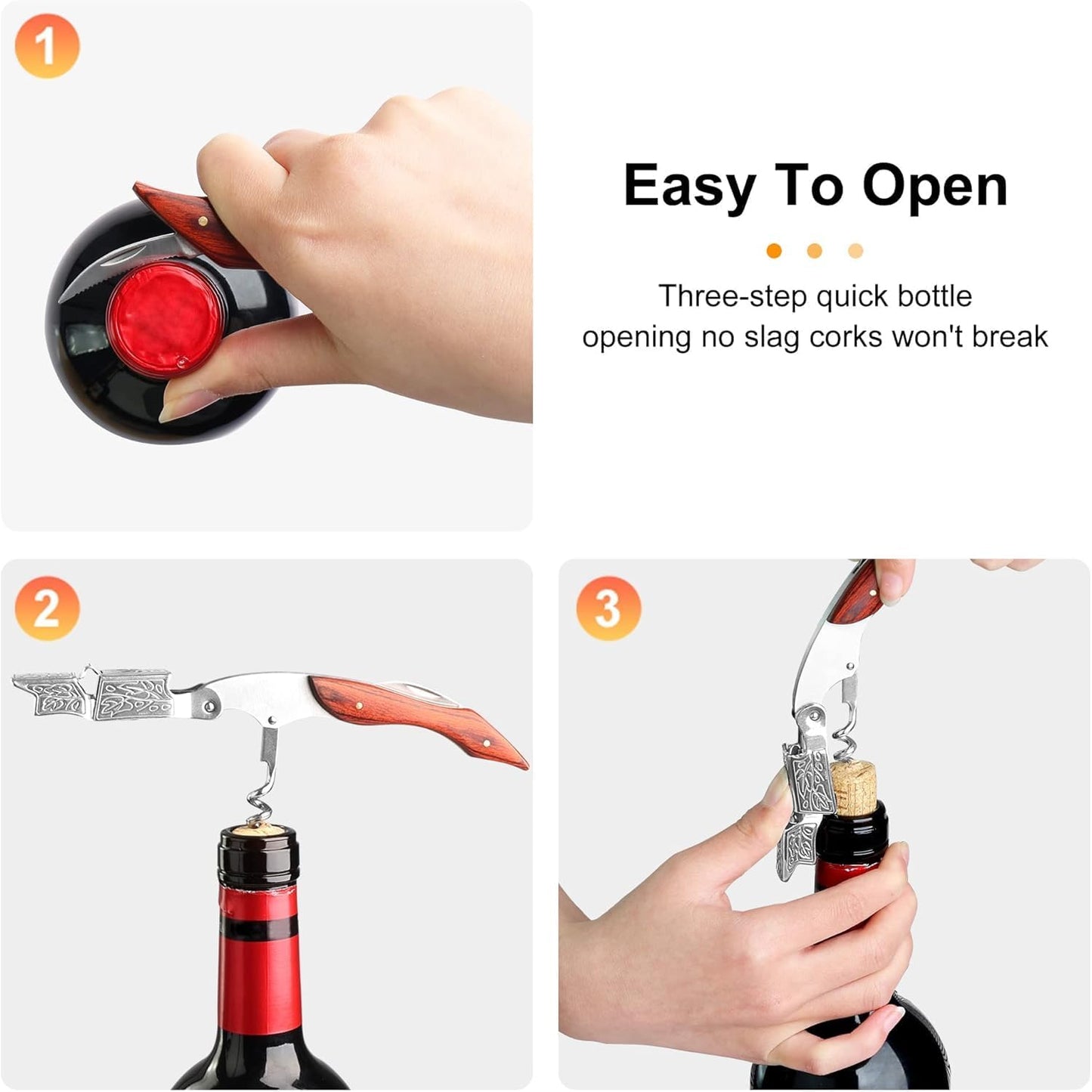 1

Easy To Open

Three-step quick bottle opening no slag corks won't break

2

3