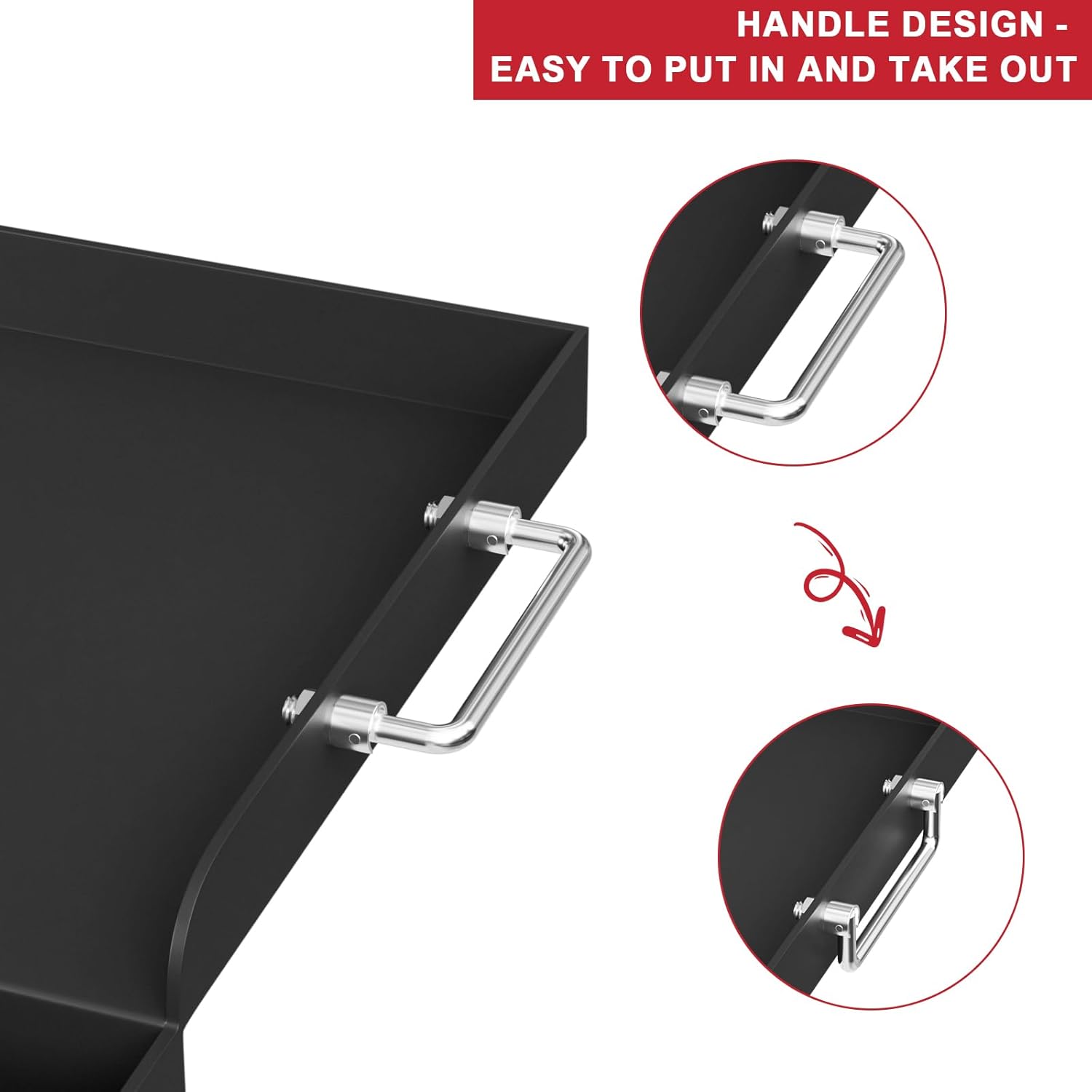 HANDLE DESIGN -
EASY TO PUT IN AND TAKE OUT