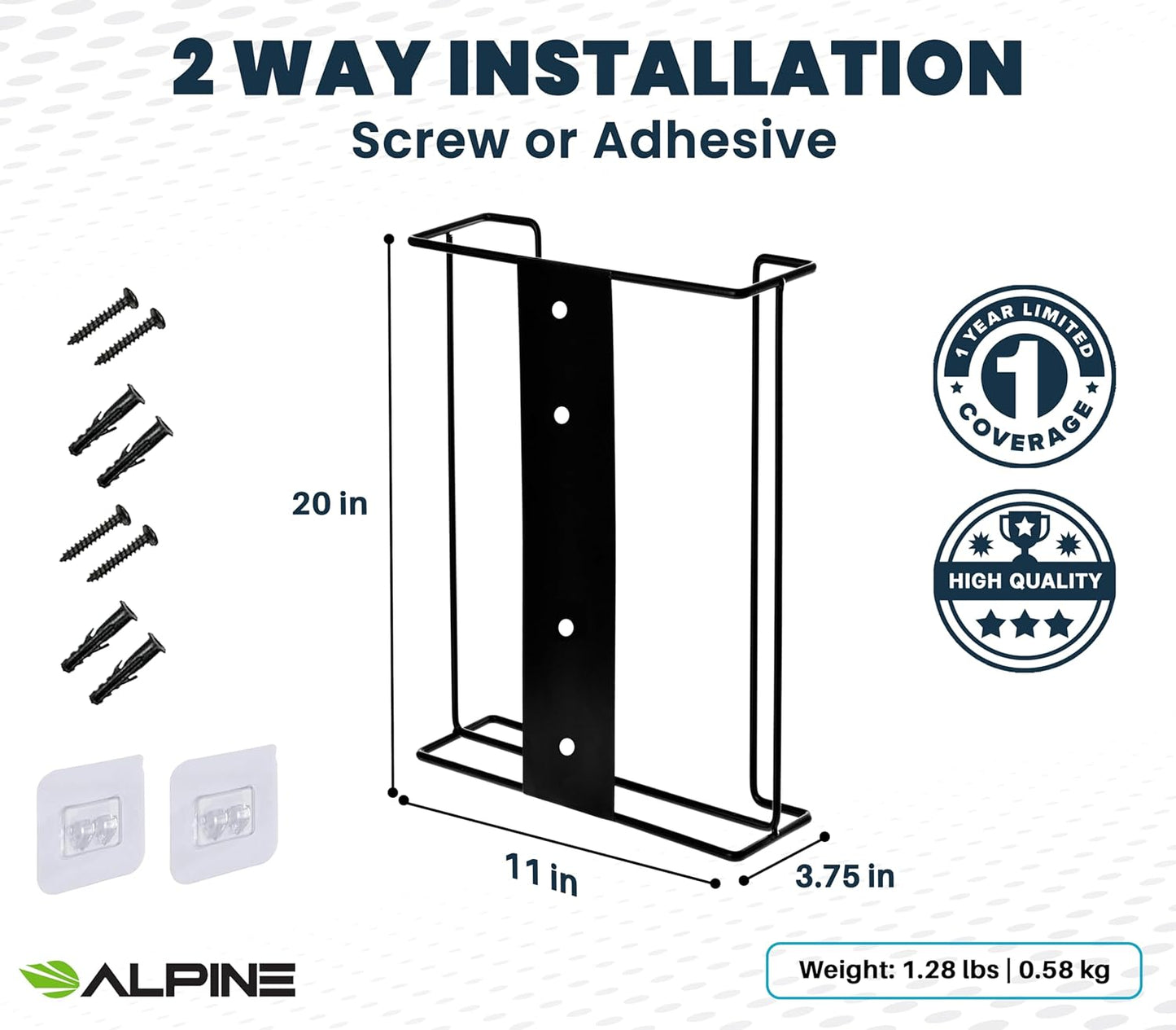 2 WAY INSTALLATION
Screw or Adhesive

20 in

11 in

3.75 in

1 YEAR LIMITED
1
COVERAGE

HIGH QUALITY

ALPINE

Weight: 1.28 lbs | 0.58 kg