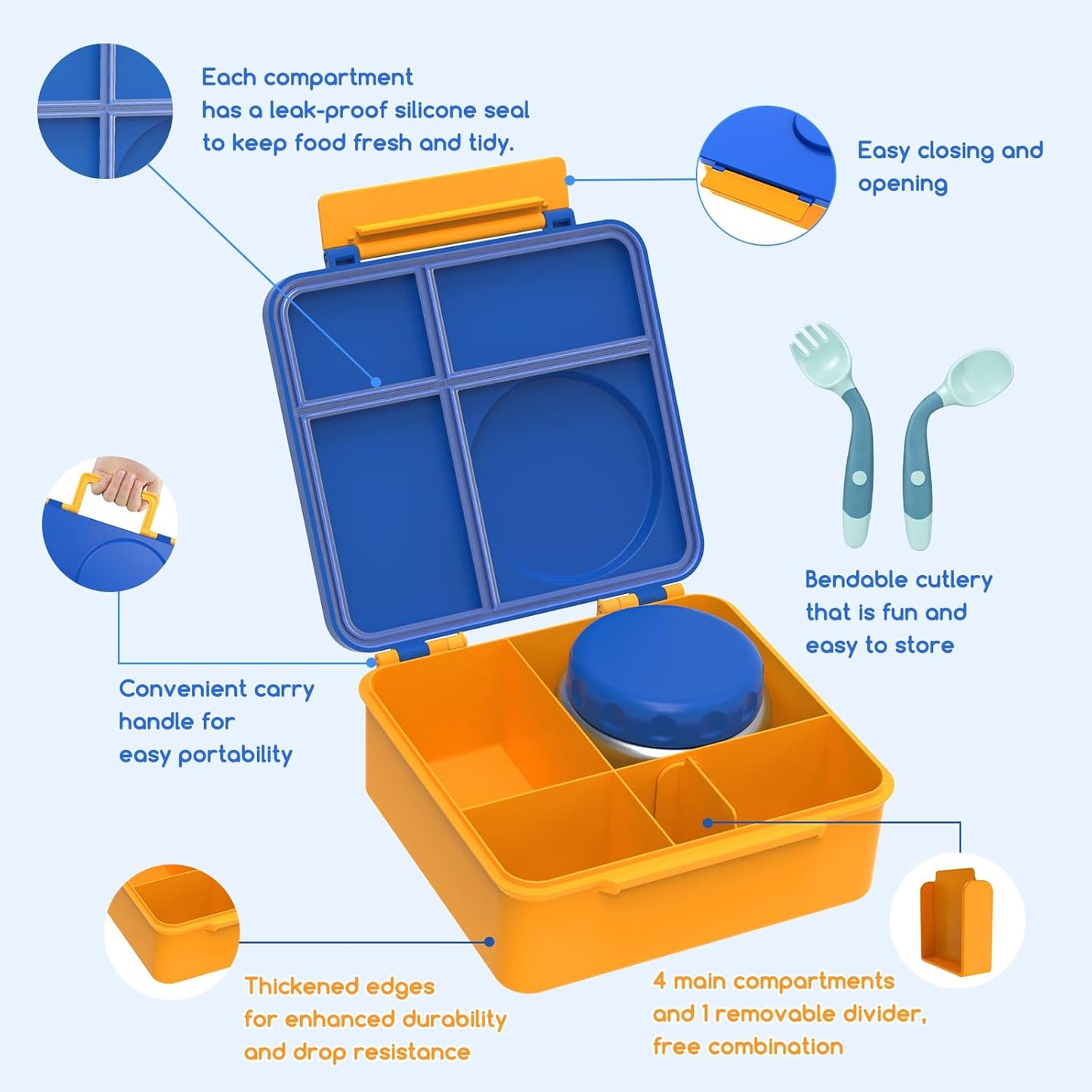 Each compartment has a leak-proof silicone seal to keep food fresh and tidy.

Easy closing and opening

Bendable cutlery that is fun and easy to store

Convenient carry handle for easy portability

Thickened edges for enhanced durability and drop resistance

4 main compartments and 1 removable divider, free combination