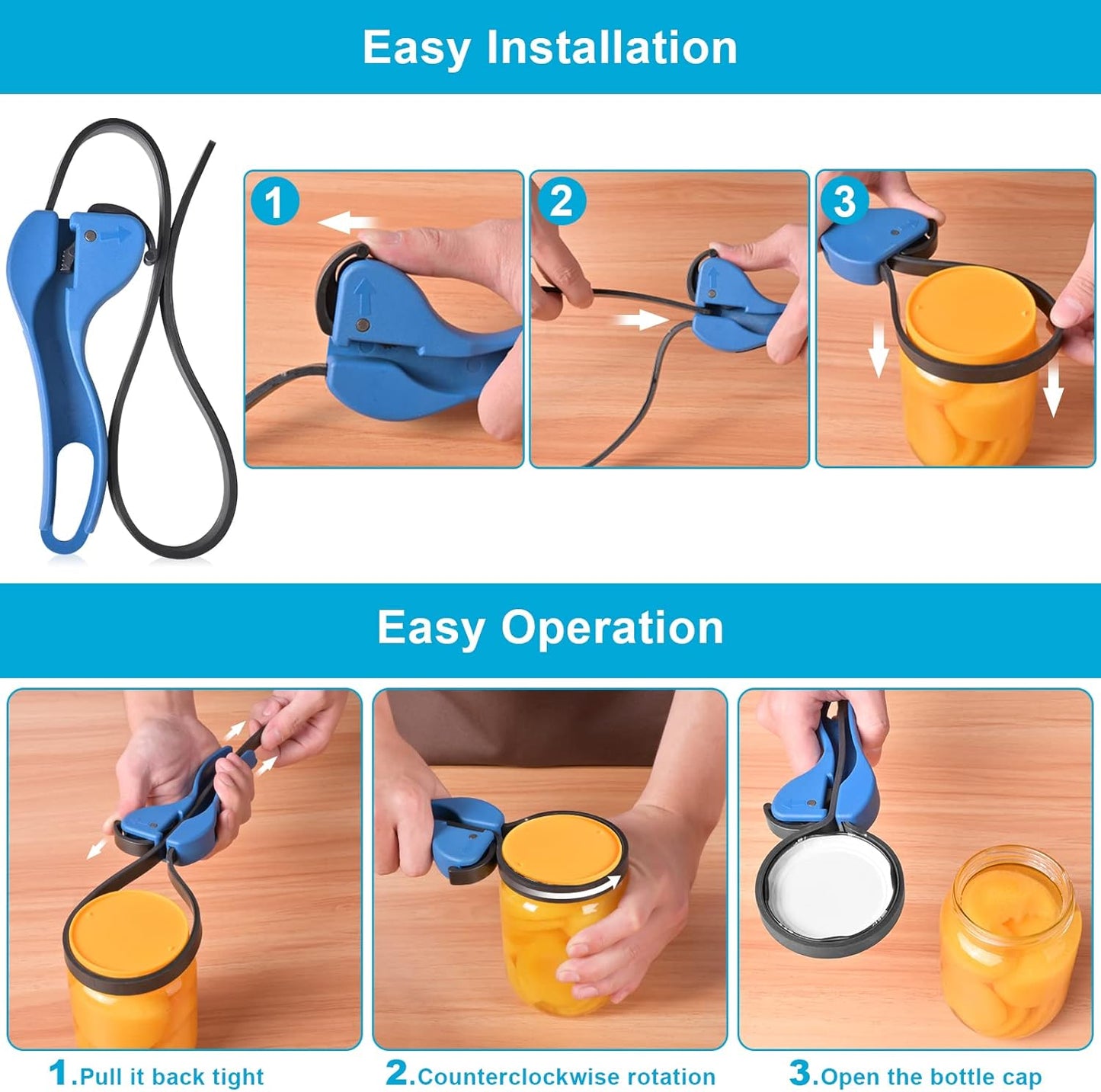 Easy Installation

1

2

3

Easy Operation

1.Pull it back tight

2.Counterclockwise rotation

3.Open the bottle cap