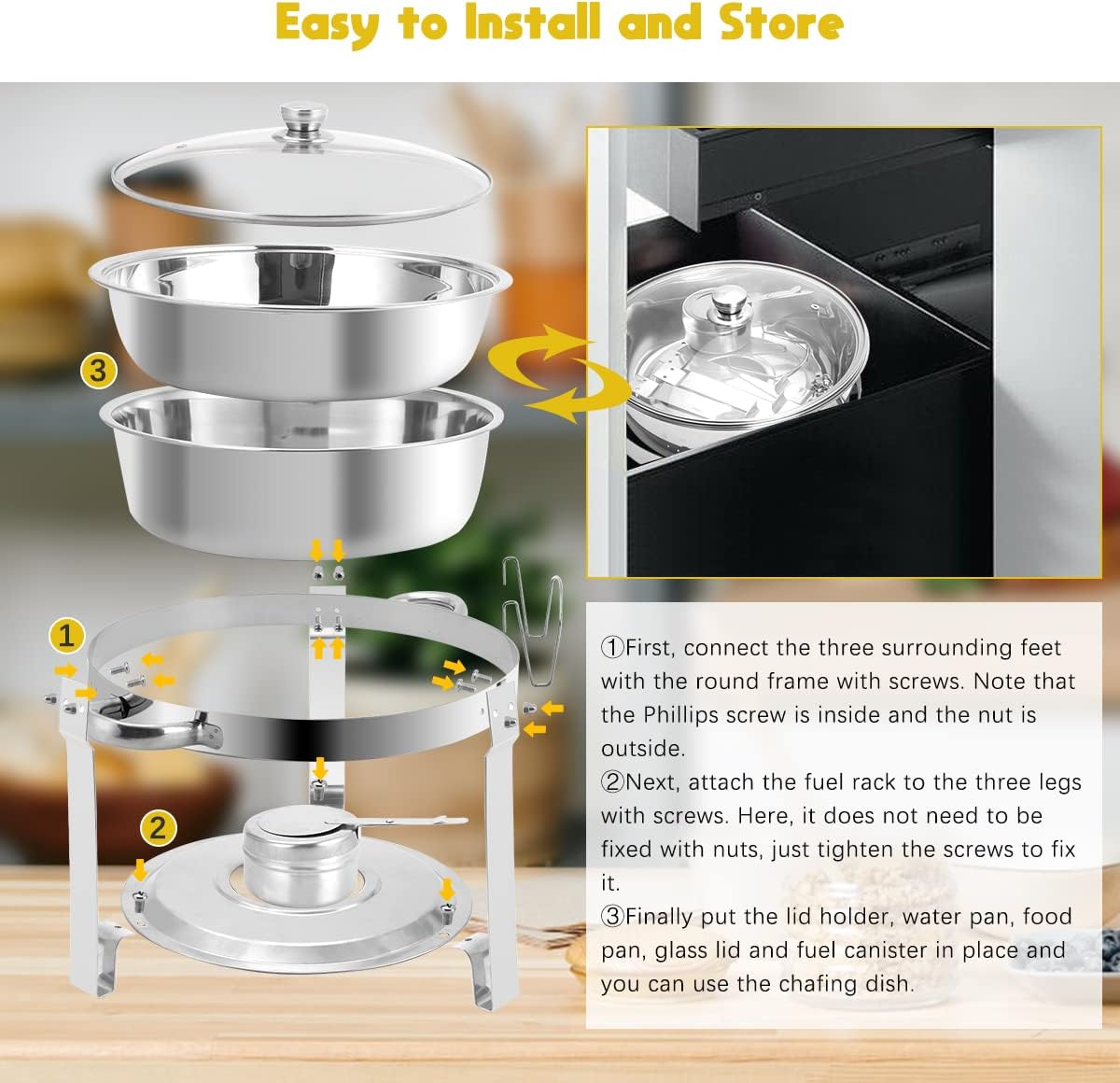 Easy to Install and Store

3

1

2

①First, connect the three surrounding feet with the round frame with screws. Note that the Phillips screw is inside and the nut is outside.
②Next, attach the fuel rack to the three legs with screws. Here, it does not need to be fixed with nuts, just tighten the screws to fix it.
③Finally put the lid holder, water pan, food pan, glass lid and fuel canister in place and you can use the chafing dish.