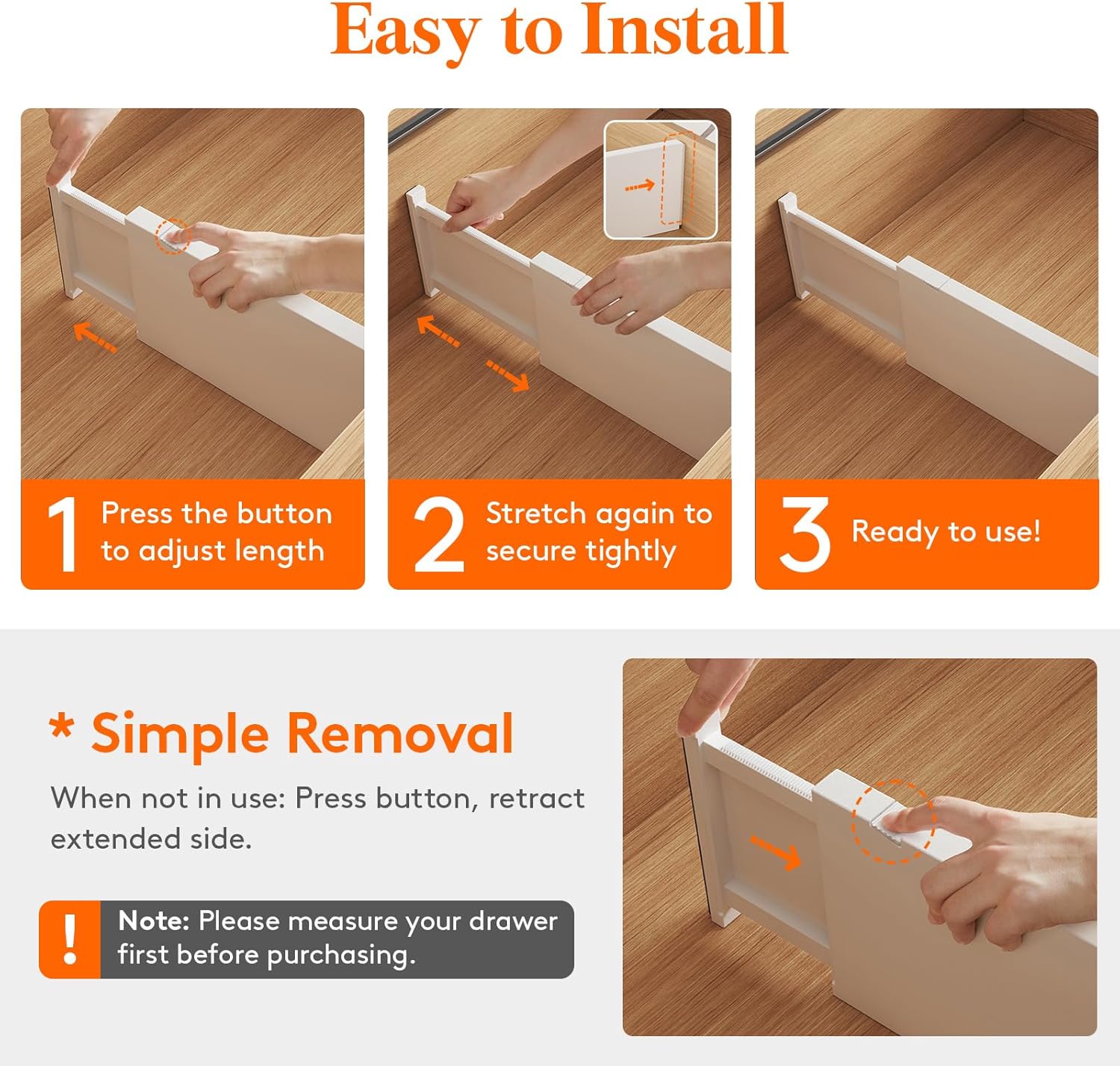 Easy to Install

1 Press the button to adjust length

2 Stretch again to secure tightly

3 Ready to use!

* Simple Removal

When not in use: Press button, retract extended side.

! Note: Please measure your drawer first before purchasing.