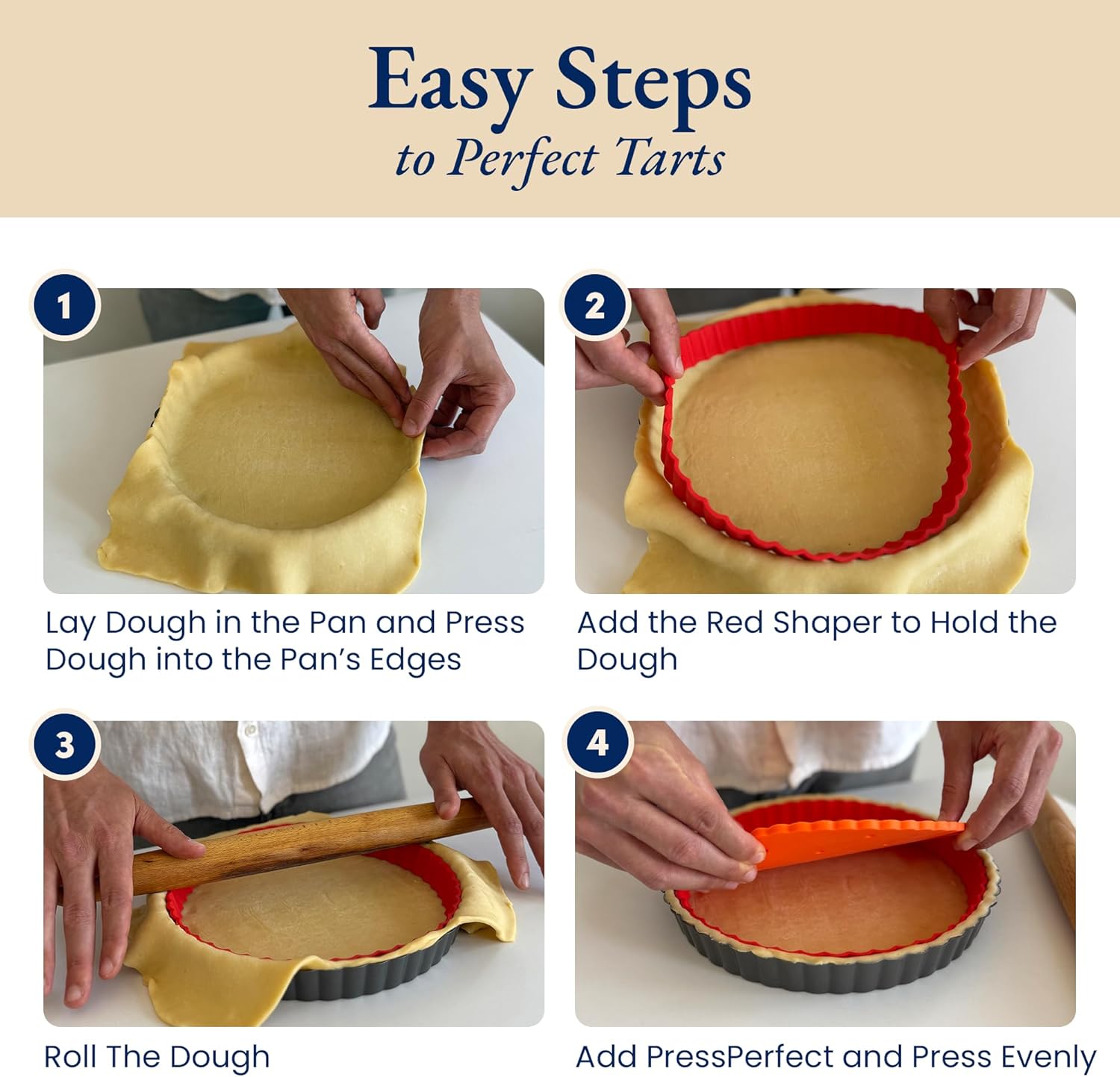 Easy Steps
to Perfect Tarts

1

Lay Dough in the Pan and Press Dough into the Pan's Edges

2

Add the Red Shaper to Hold the Dough

3

Roll The Dough

4

Add PressPerfect and Press Evenly