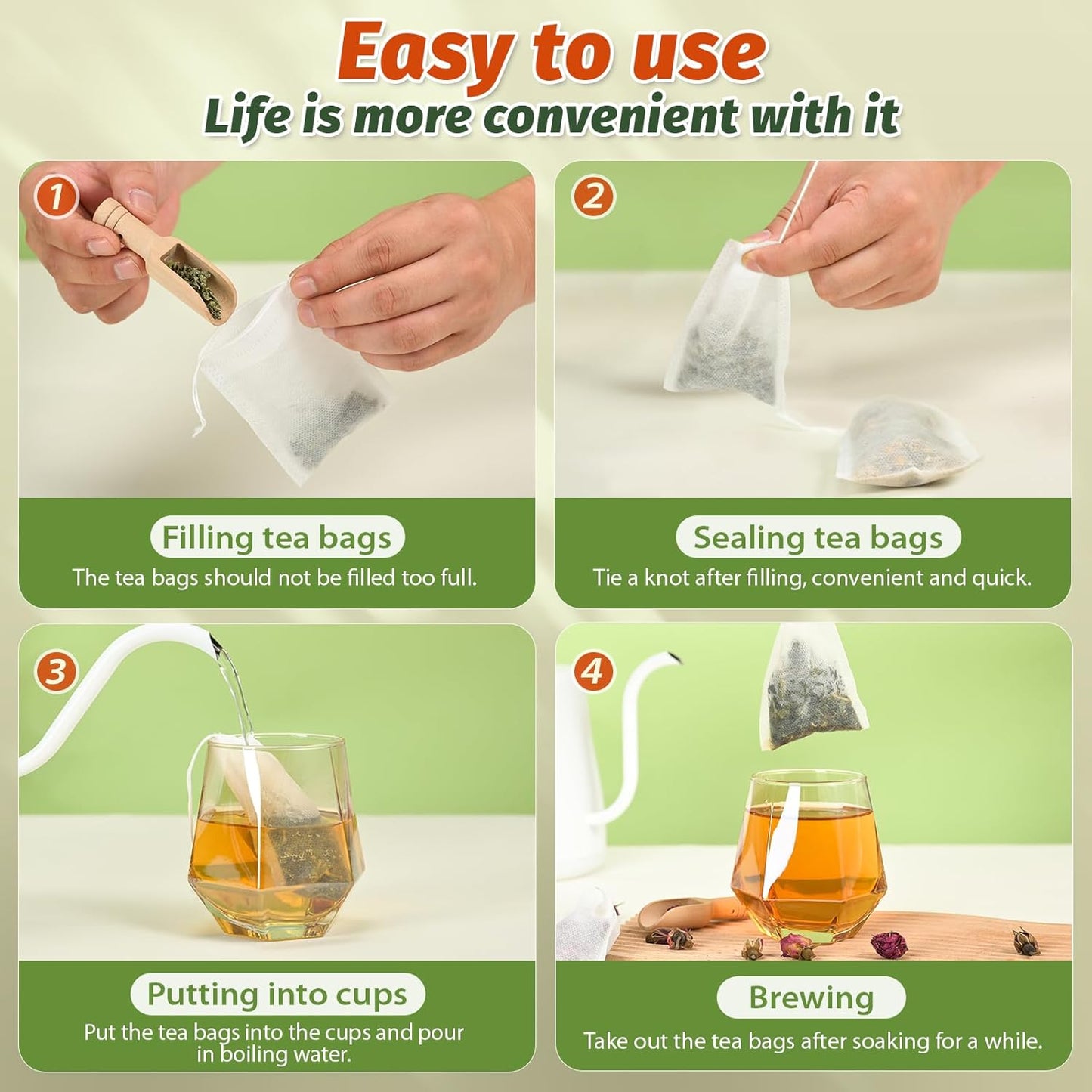 Easy to use
Life is more convenient with it

1
Filling tea bags
The tea bags should not be filled too full.

2
Sealing tea bags
Tie a knot after filling, convenient and quick.

3
Putting into cups
Put the tea bags into the cups and pour in boiling water.

4
Brewing
Take out the tea bags after soaking for a while.