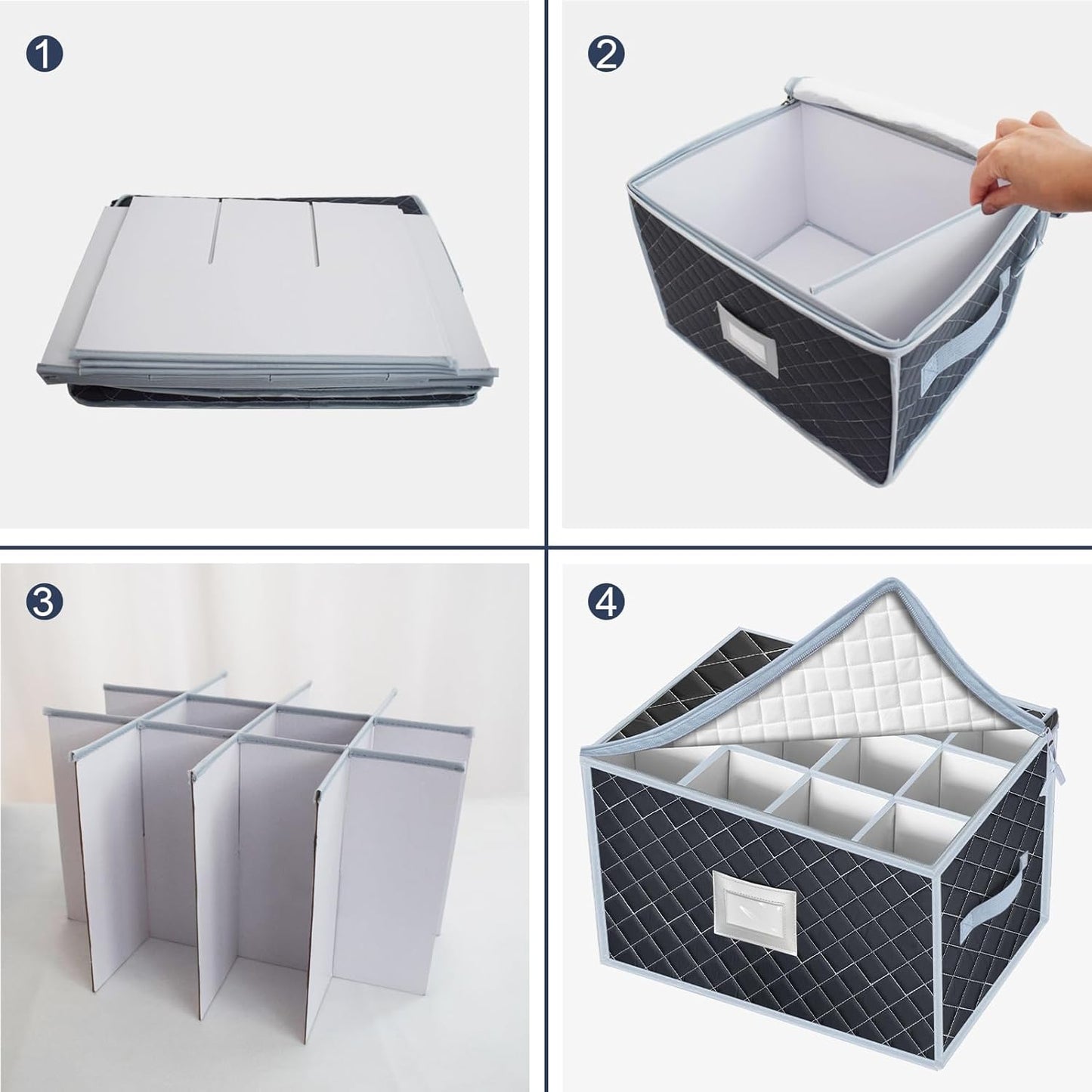 1

2

3

4