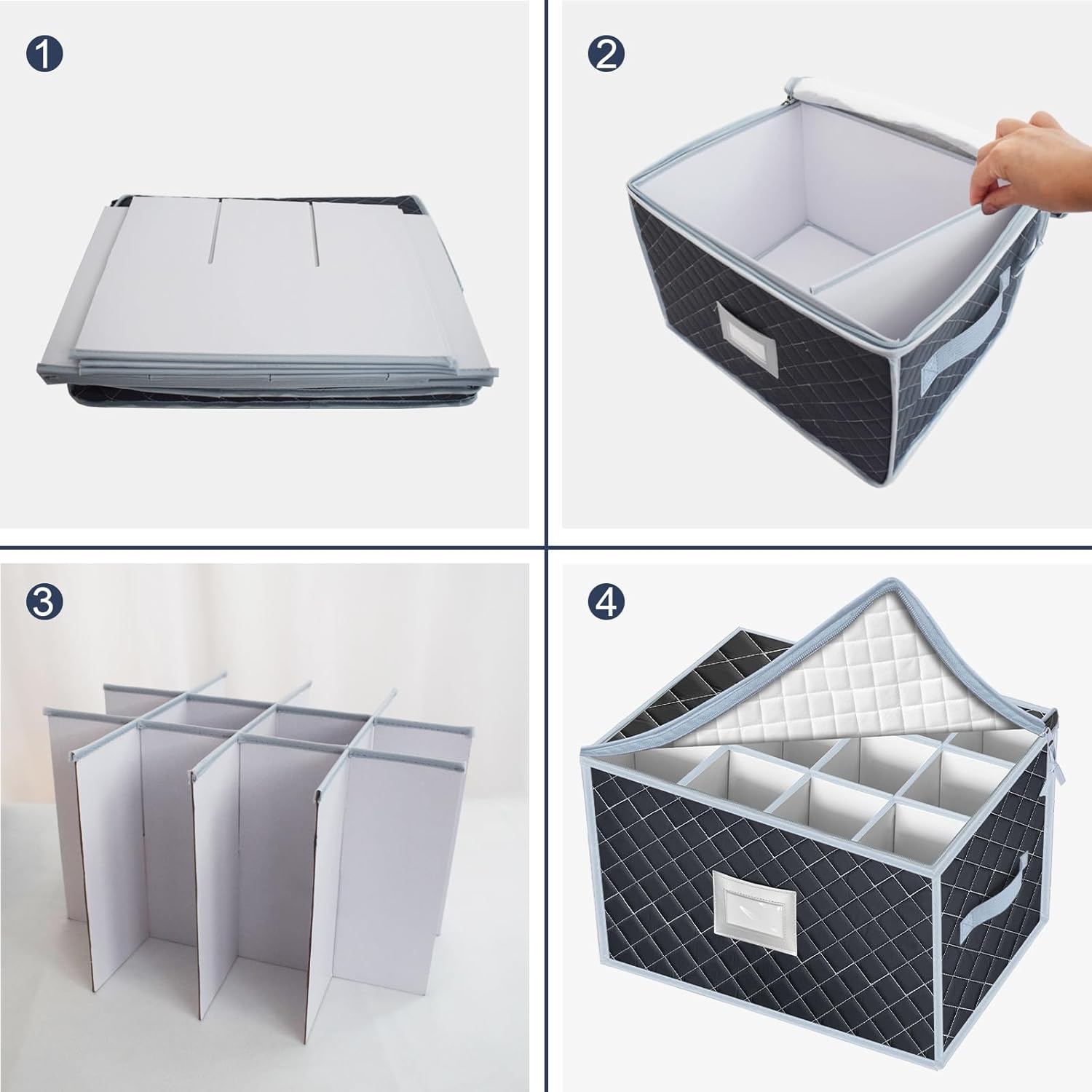 1

2

3

4