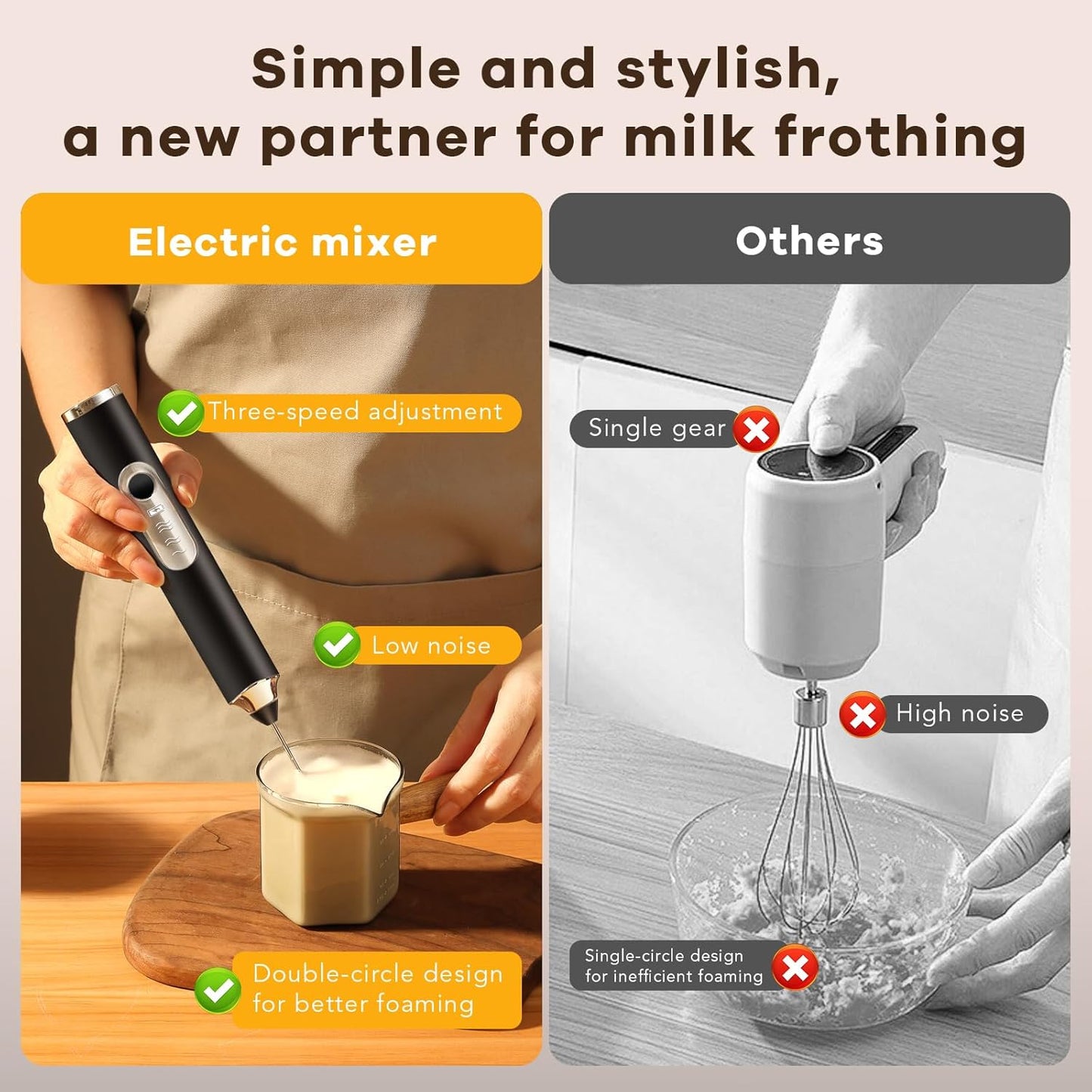 Simple and stylish,
a new partner for milk frothing

Electric mixer

Three-speed adjustment

Low noise

Double-circle design for better foaming

Others

Single gear

High noise

Single-circle design for inefficient foaming