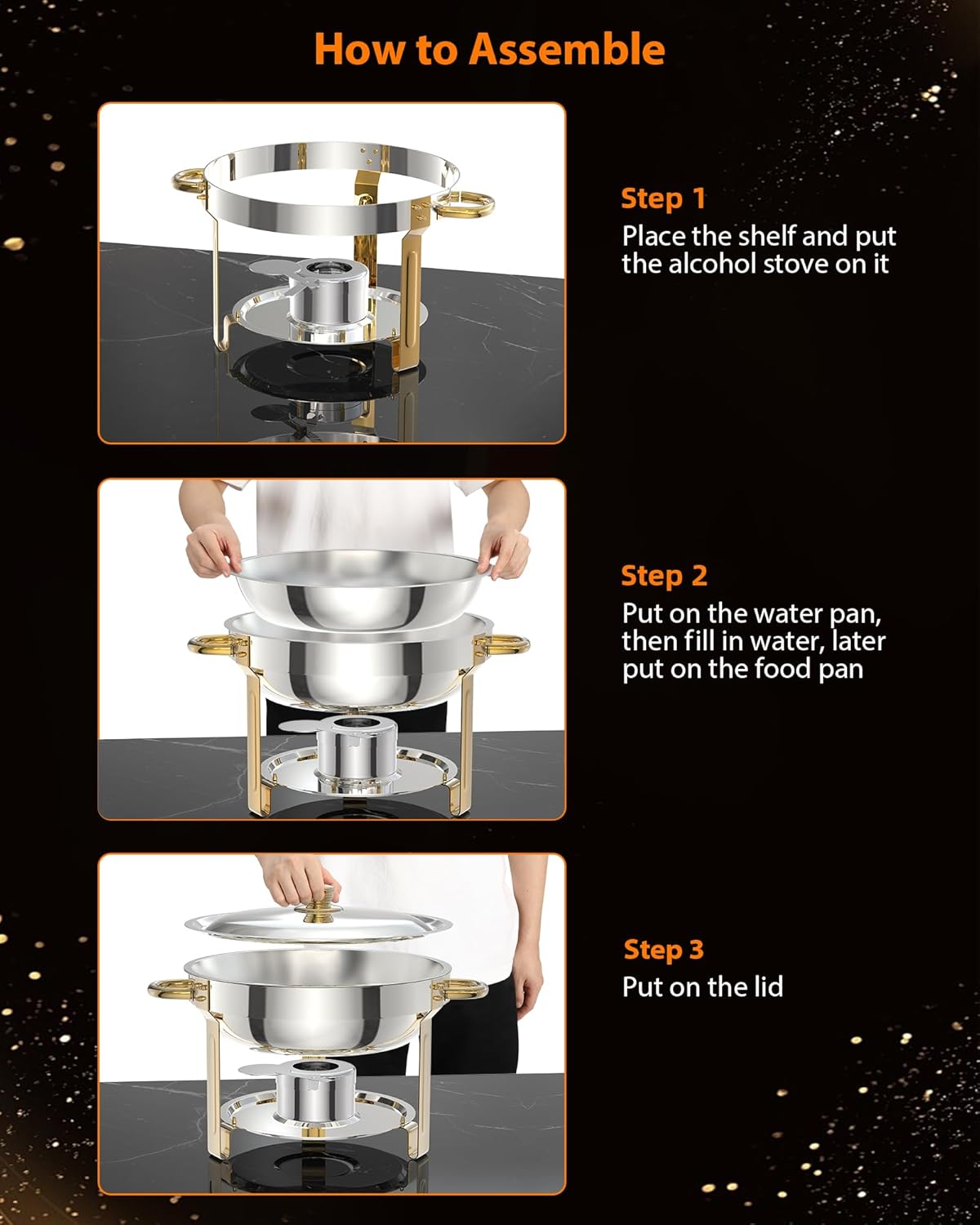 How to Assemble

Step 1
Place the shelf and put the alcohol stove on it

Step 2
Put on the water pan, then fill in water, later put on the food pan

Step 3
Put on the lid