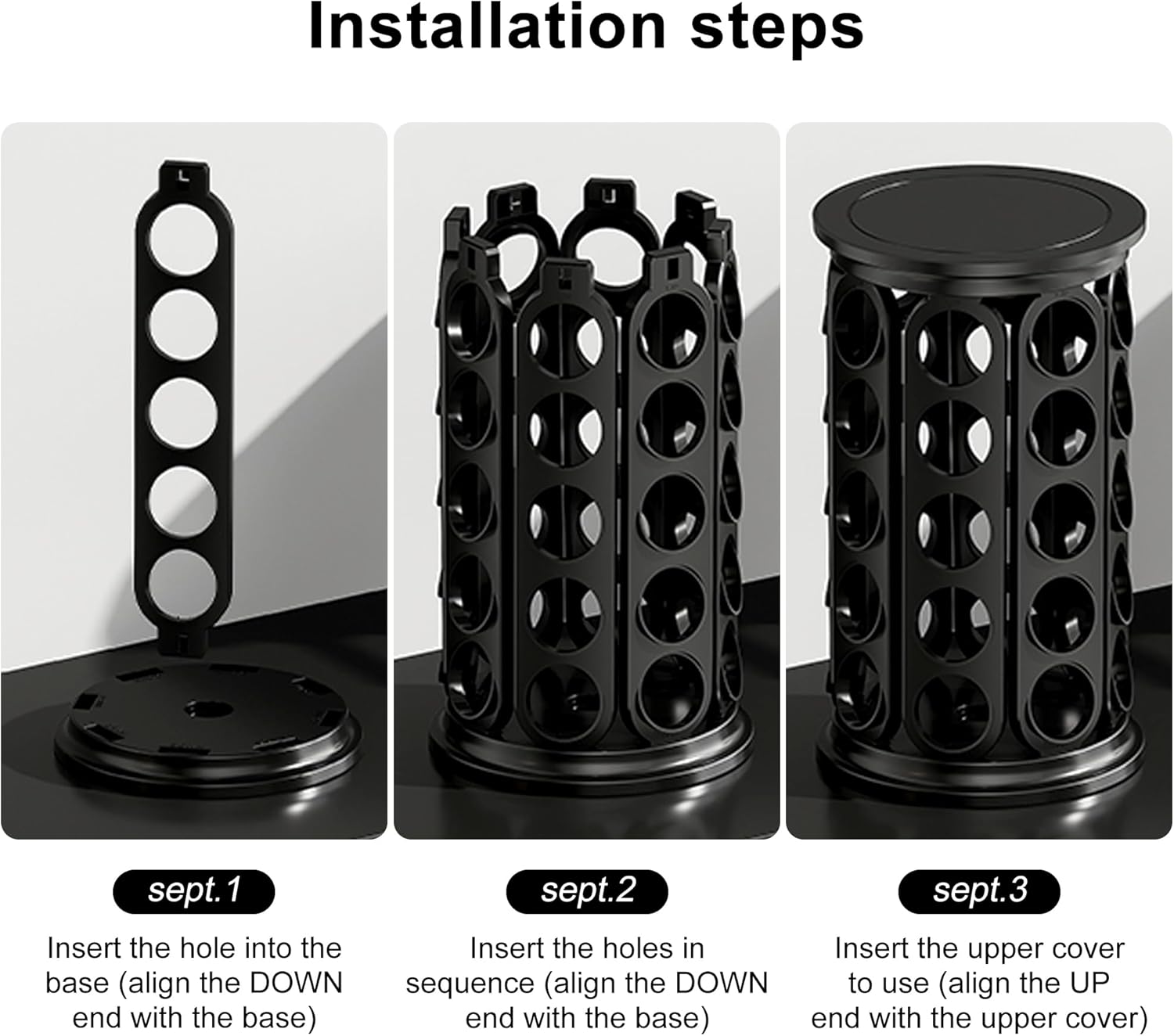 Installation steps

sept.1

Insert the hole into the base (align the DOWN end with the base)

sept.2

Insert the holes in sequence (align the DOWN end with the base)

sept.3

Insert the upper cover to use (align the UP end with the upper cover)