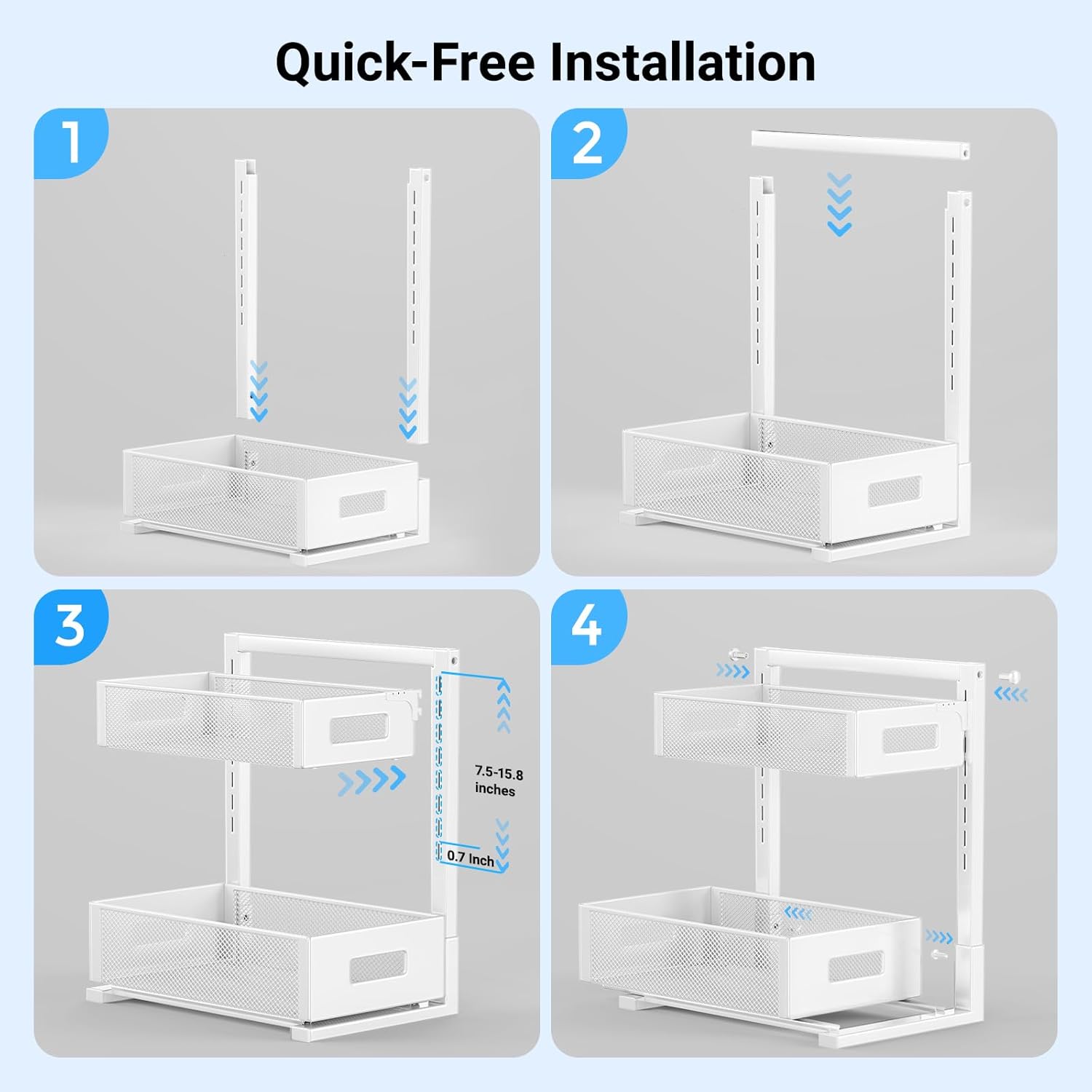 Quick-Free Installation

1

2

3

7.5-15.8 inches

0.7 Inch

4