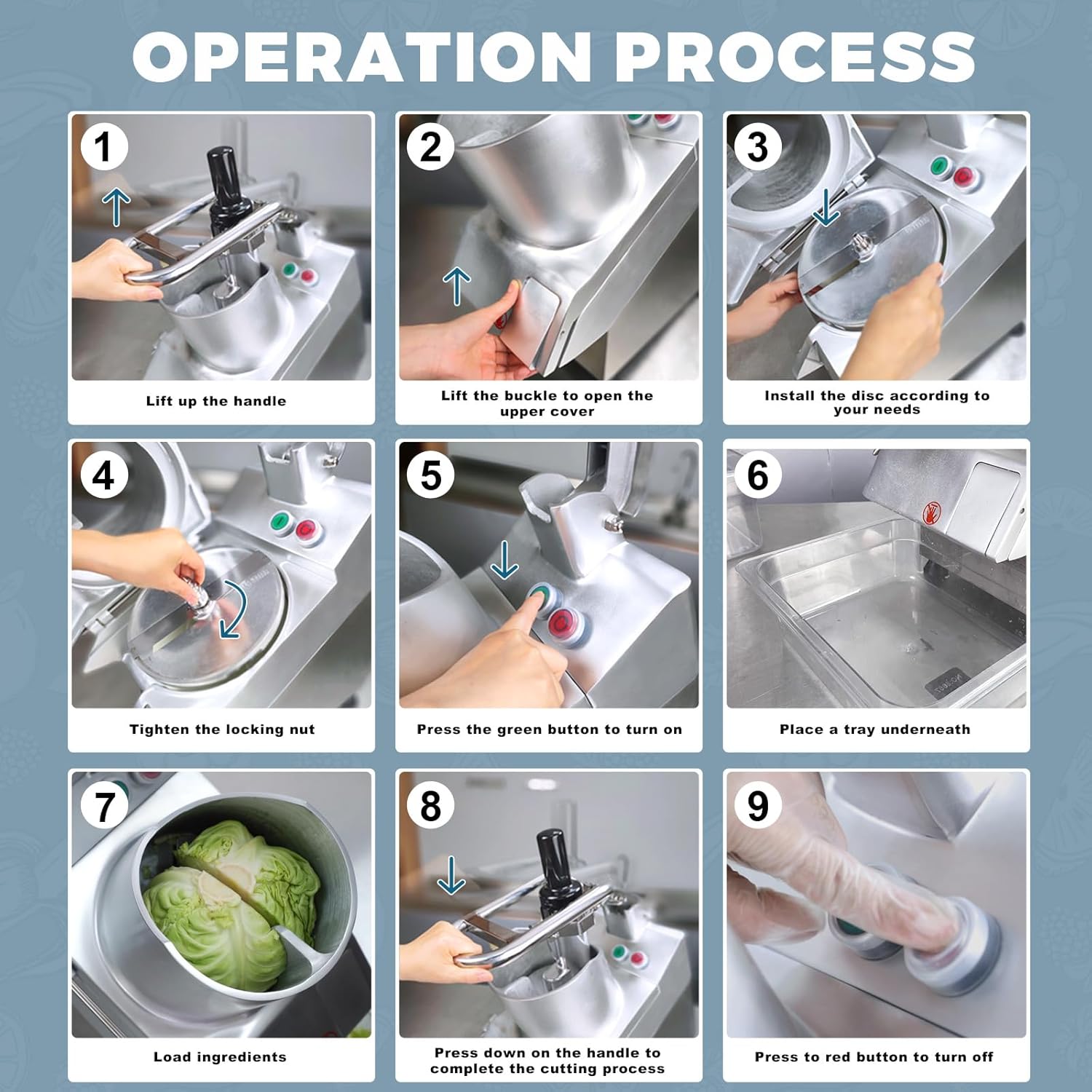 OPERATION PROCESS

1
Lift up the handle

2
Lift the buckle to open the upper cover

3
Install the disc according to your needs

4
Tighten the locking nut

5
Press the green button to turn on

6
Place a tray underneath

7
Load ingredients

8
Press down on the handle to complete the cutting process

9
Press to red button to turn off