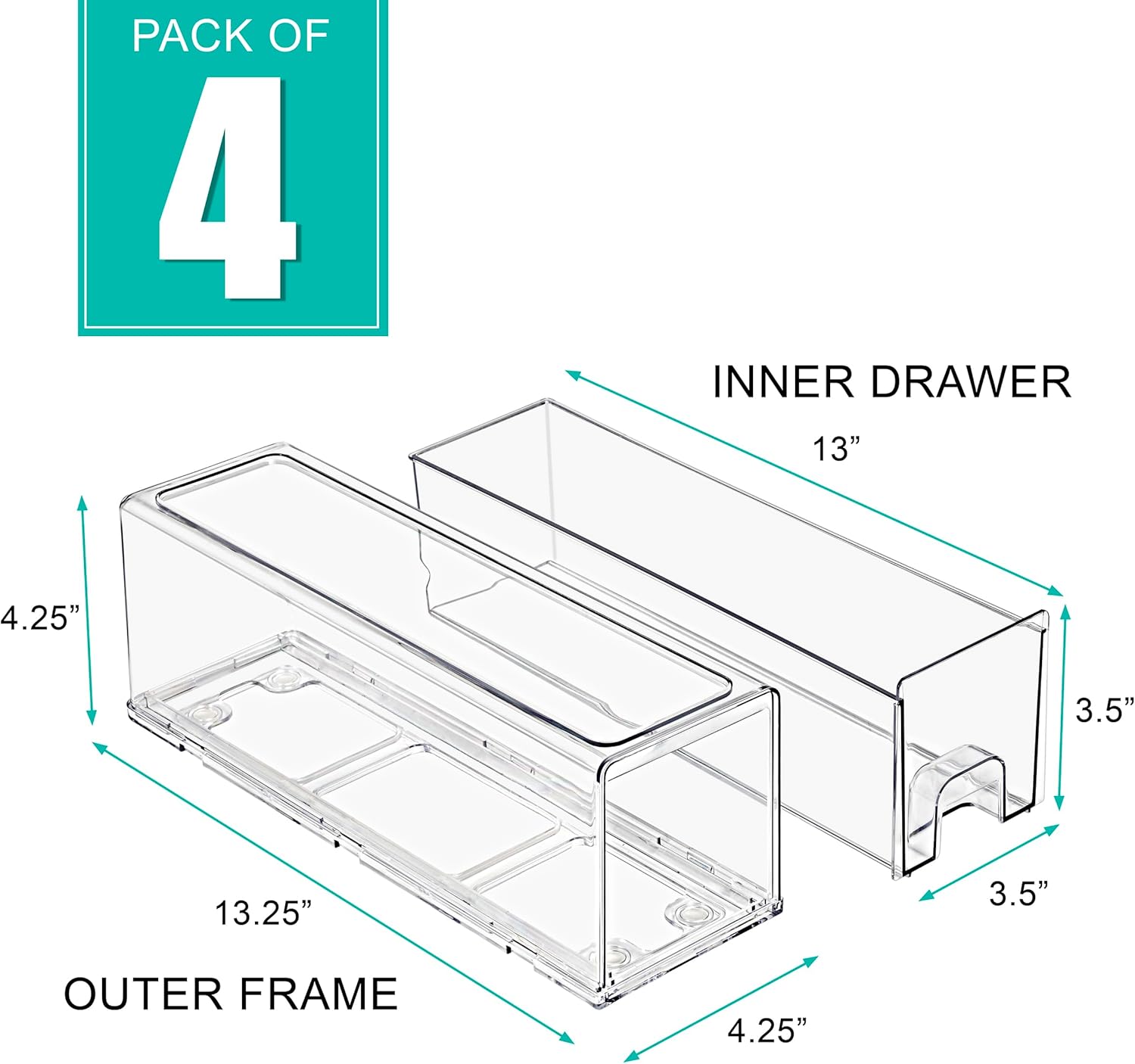 PACK OF
4

INNER DRAWER

13”

4.25”

3.5”

3.5”

13.25”

OUTER FRAME

4.25”