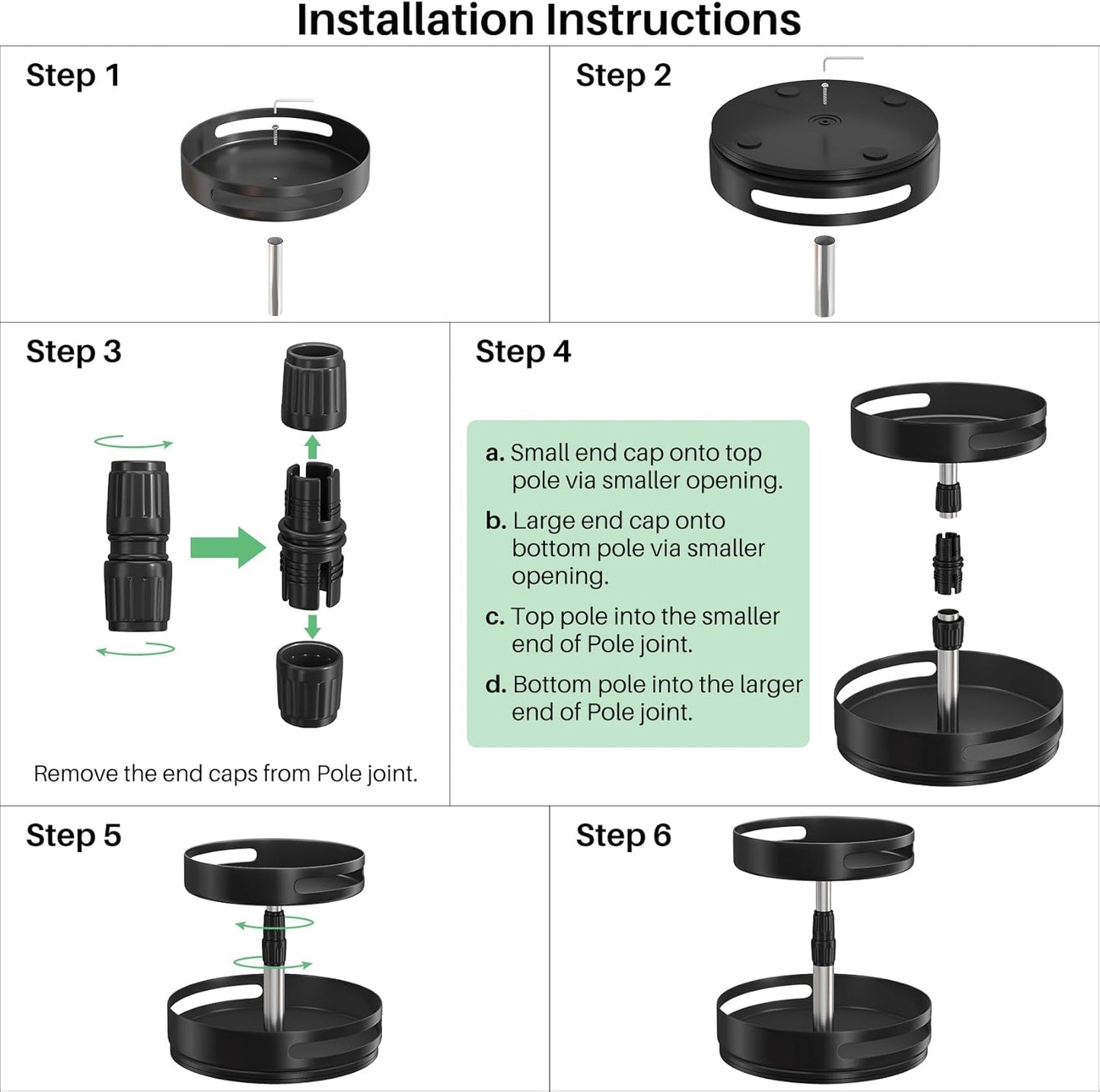 Installation Instructions

Step 1

Step 2

Step 3

Remove the end caps from Pole joint.

Step 4

a. Small end cap onto top pole via smaller opening.

b. Large end cap onto bottom pole via smaller opening.

c. Top pole into the smaller end of Pole joint.

d. Bottom pole into the larger end of Pole joint.

Step 5

Step 6