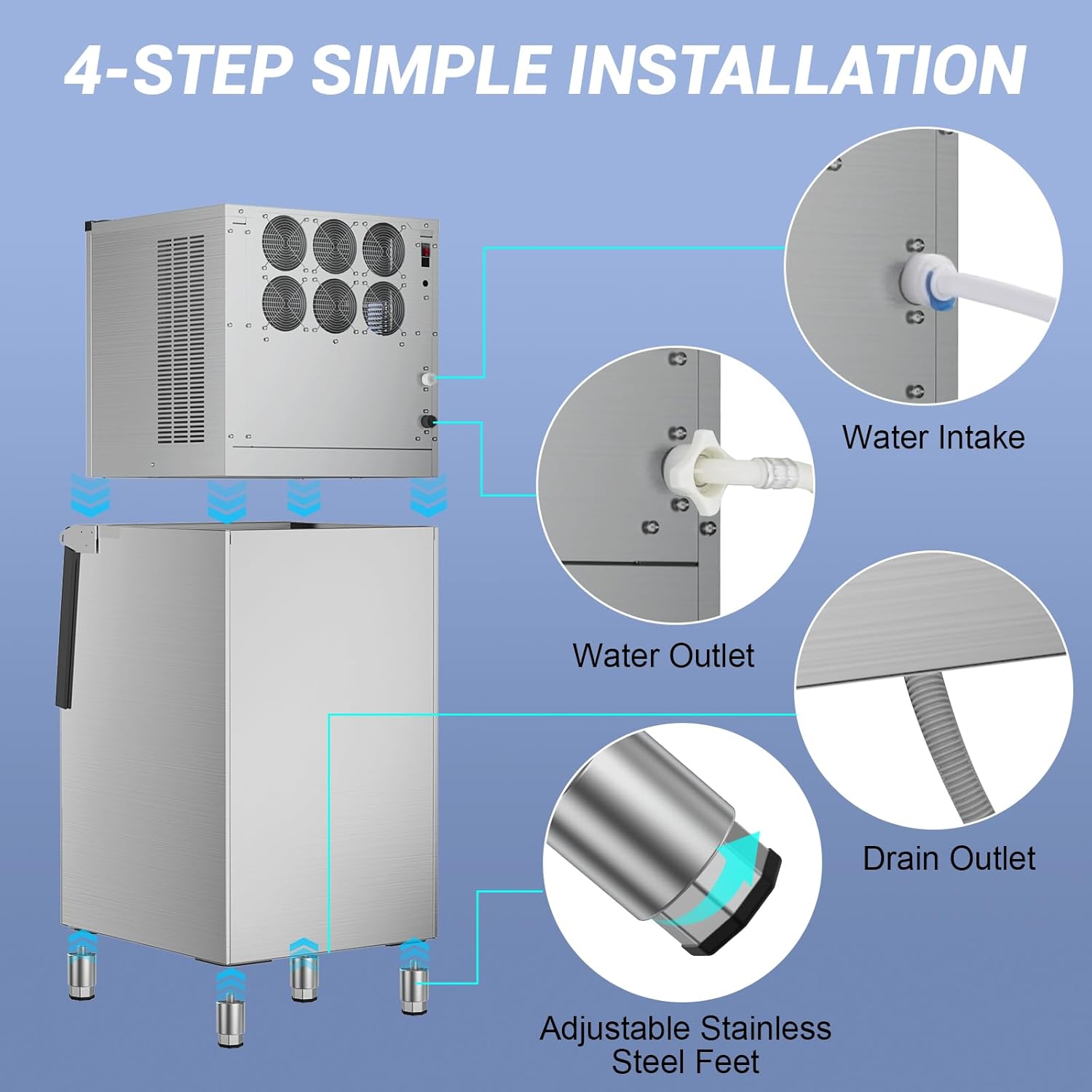 4-STEP SIMPLE INSTALLATION

Water Intake

Water Outlet

Drain Outlet

Adjustable Stainless Steel Feet