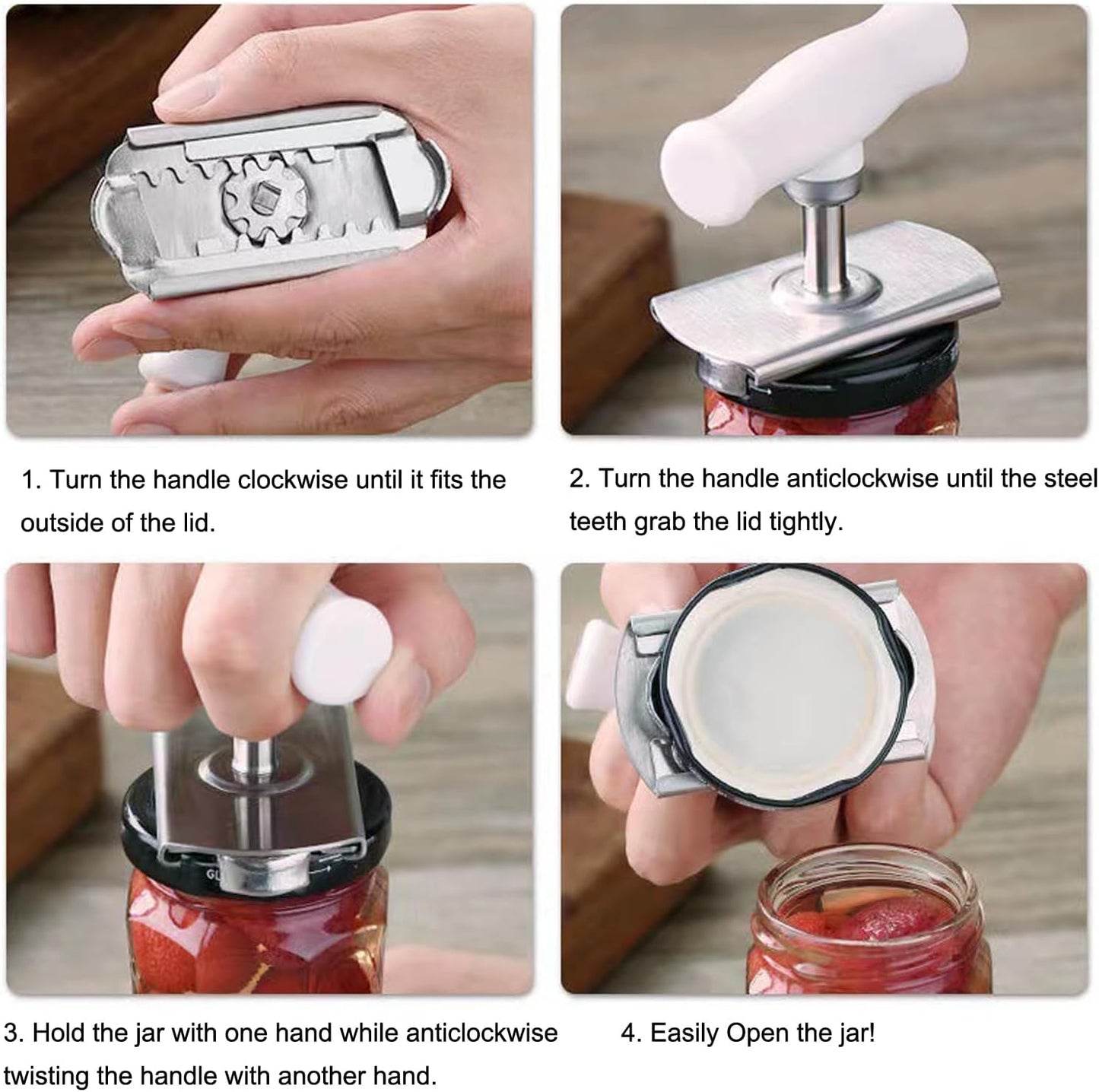 1. Turn the handle clockwise until it fits the outside of the lid.

2. Turn the handle anticlockwise until the steel teeth grab the lid tightly.

3. Hold the jar with one hand while anticlockwise twisting the handle with another hand.

4. Easily Open the jar!