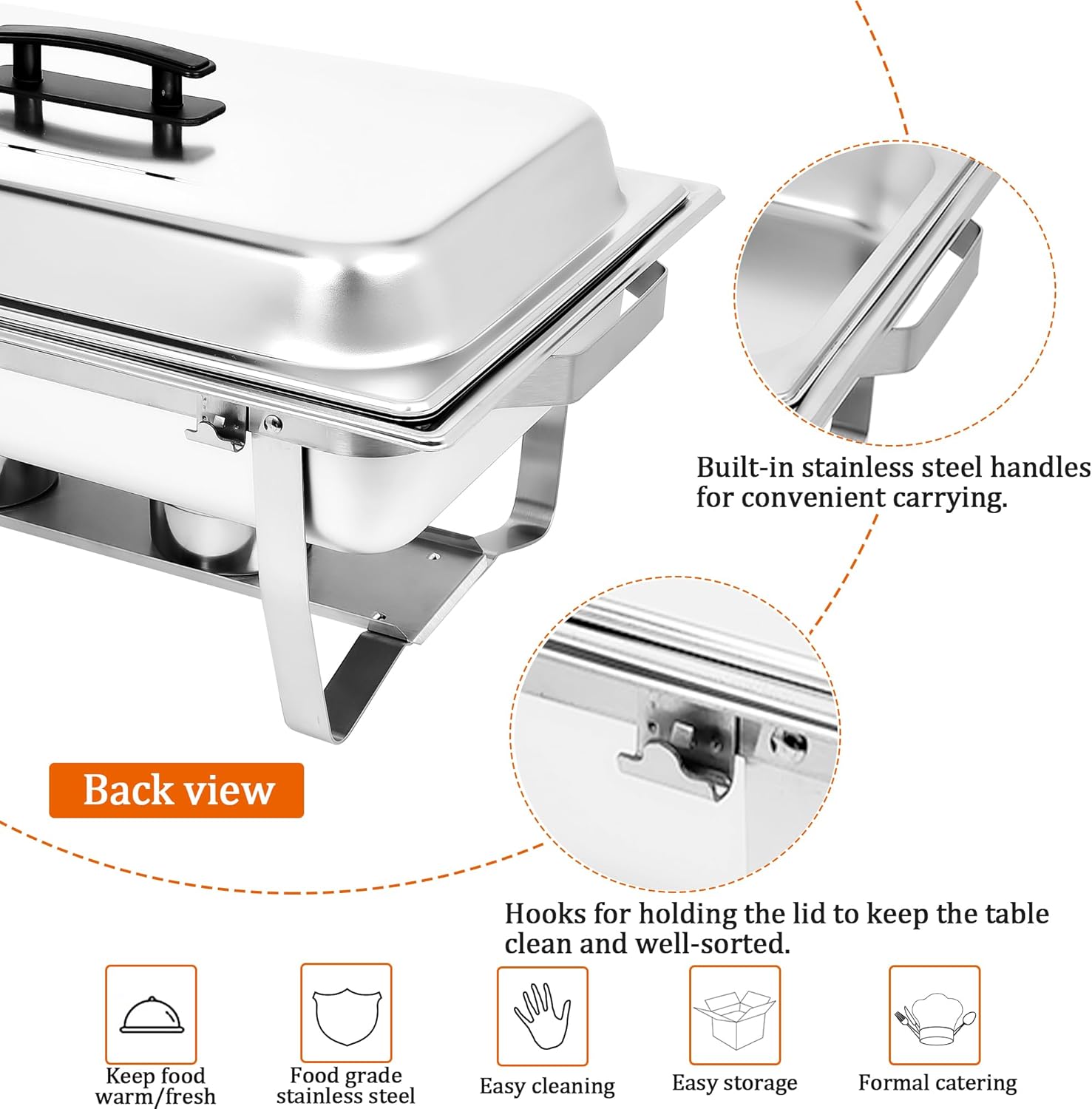 Built-in stainless steel handles for convenient carrying.

Back view

Hooks for holding the lid to keep the table clean and well-sorted.

Keep food warm/fresh

Food grade stainless steel

Easy cleaning

Easy storage

Formal catering