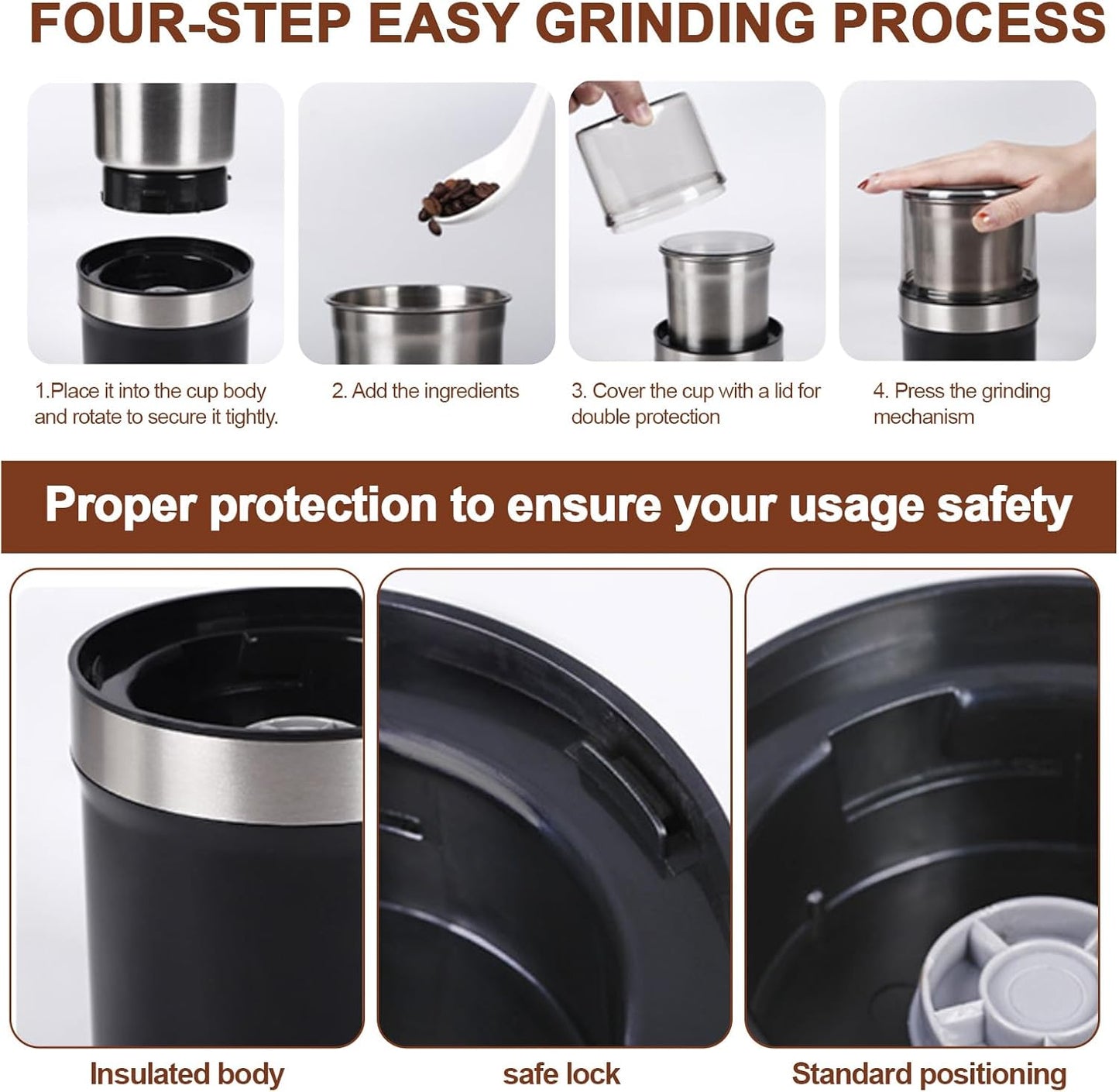 FOUR-STEP EASY GRINDING PROCESS

1.Place it into the cup body and rotate to secure it tightly.

2. Add the ingredients

3. Cover the cup with a lid for double protection

4. Press the grinding mechanism

Proper protection to ensure your usage safety

Insulated body

safe lock

Standard positioning