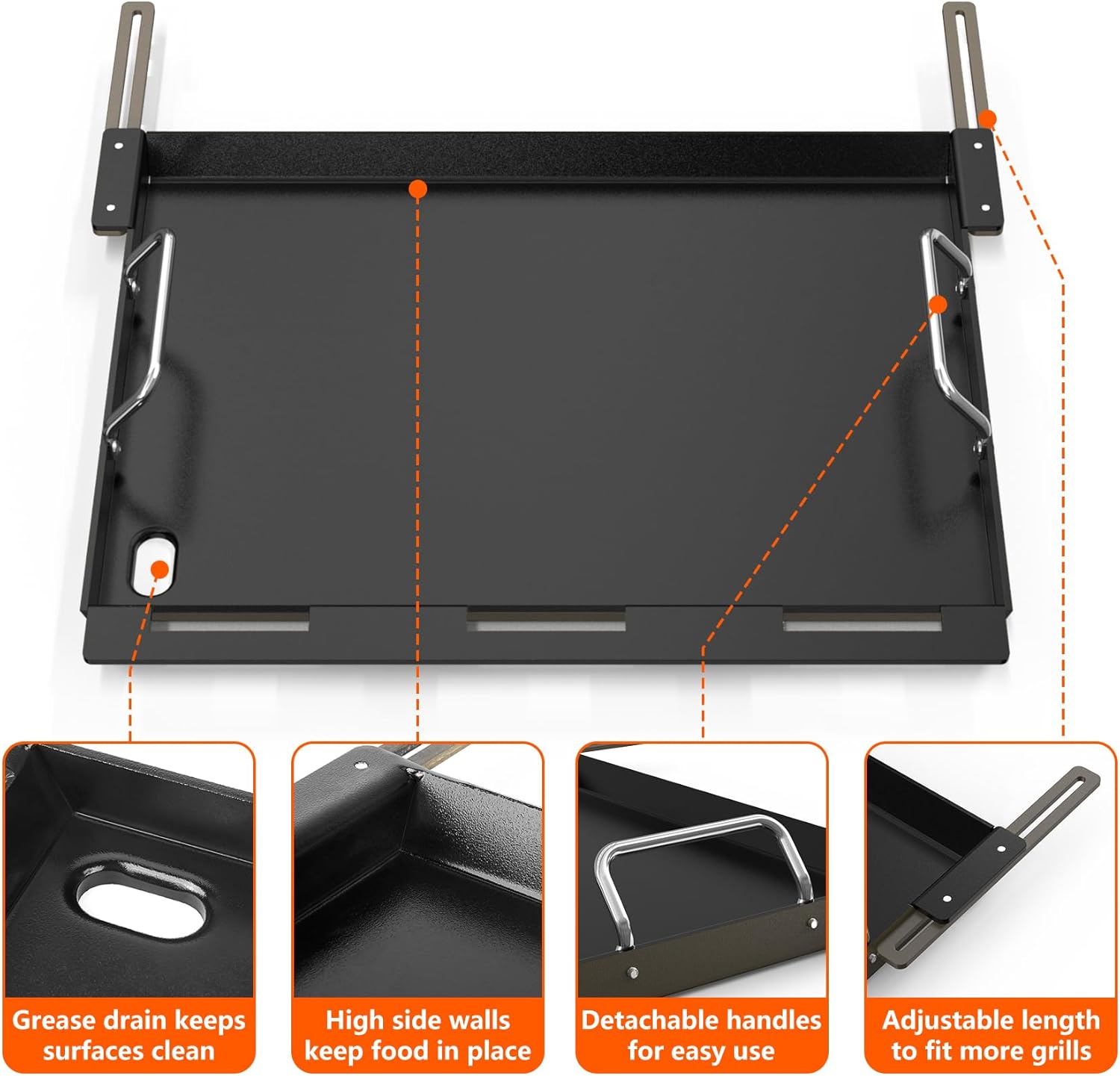 Grease drain keeps surfaces clean

High side walls keep food in place

Detachable handles for easy use

Adjustable length to fit more grills