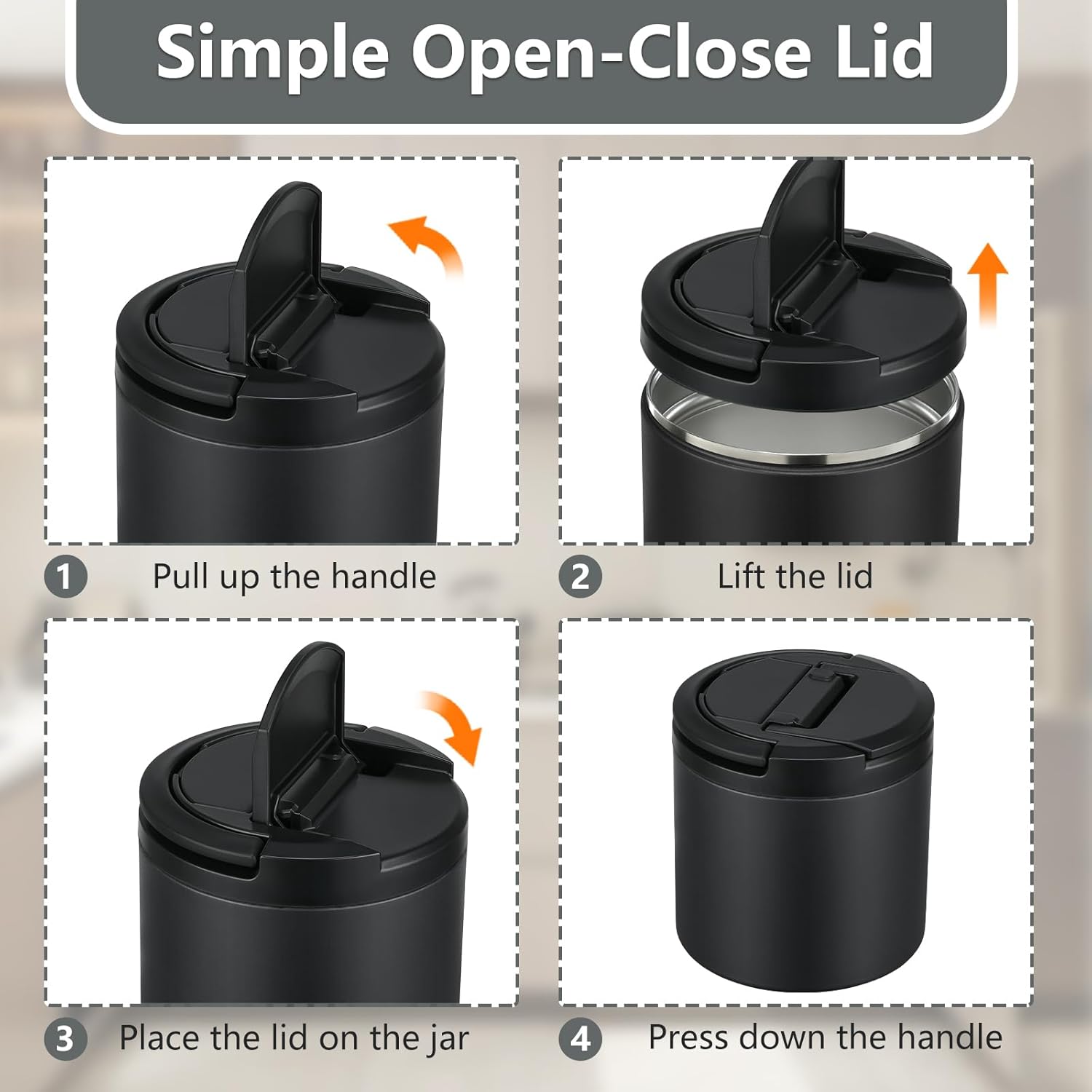 Simple Open-Close Lid

1 Pull up the handle

2 Lift the lid

3 Place the lid on the jar

4 Press down the handle