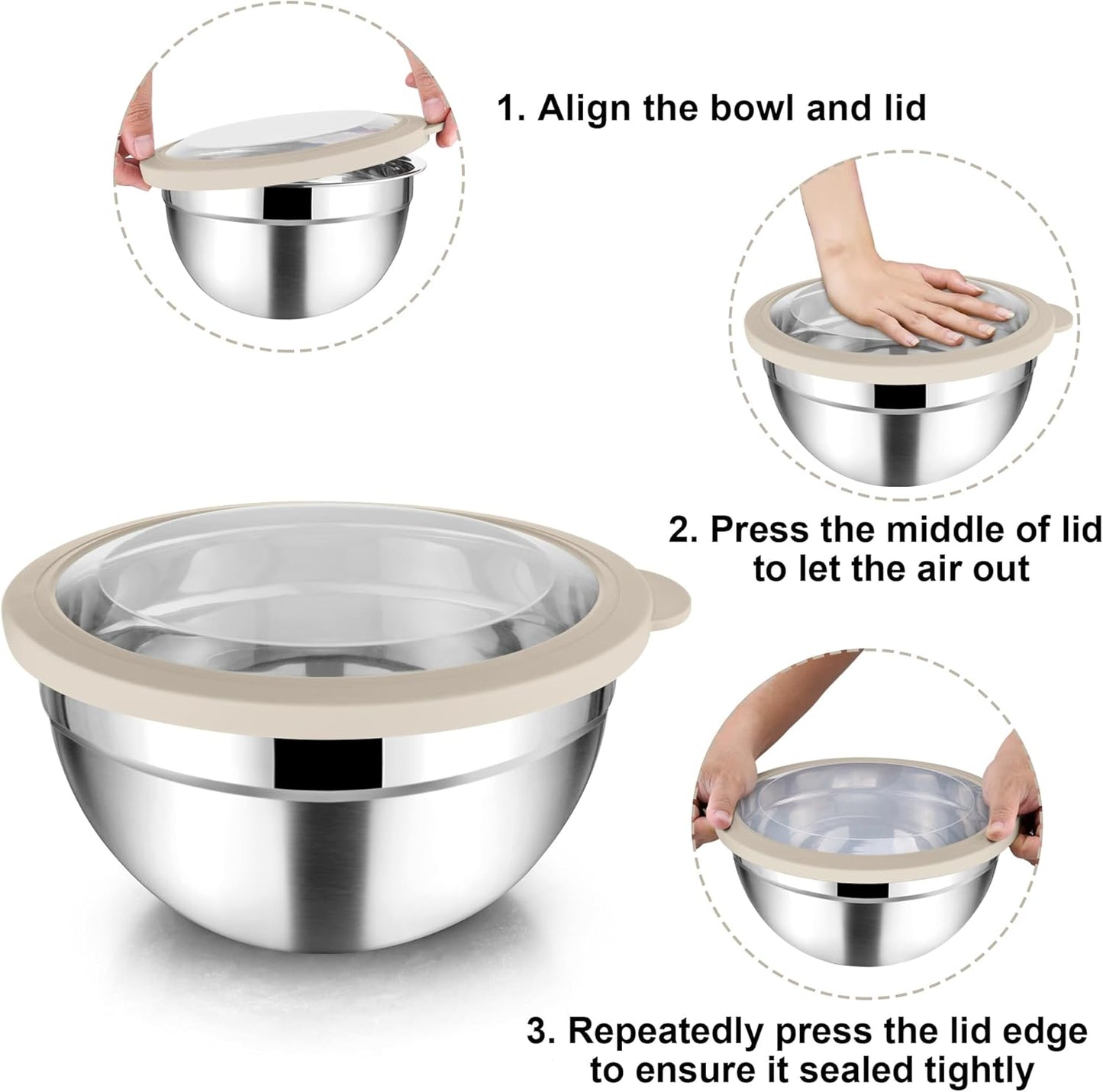 1. Align the bowl and lid

2. Press the middle of lid to let the air out

3. Repeatedly press the lid edge to ensure it sealed tightly