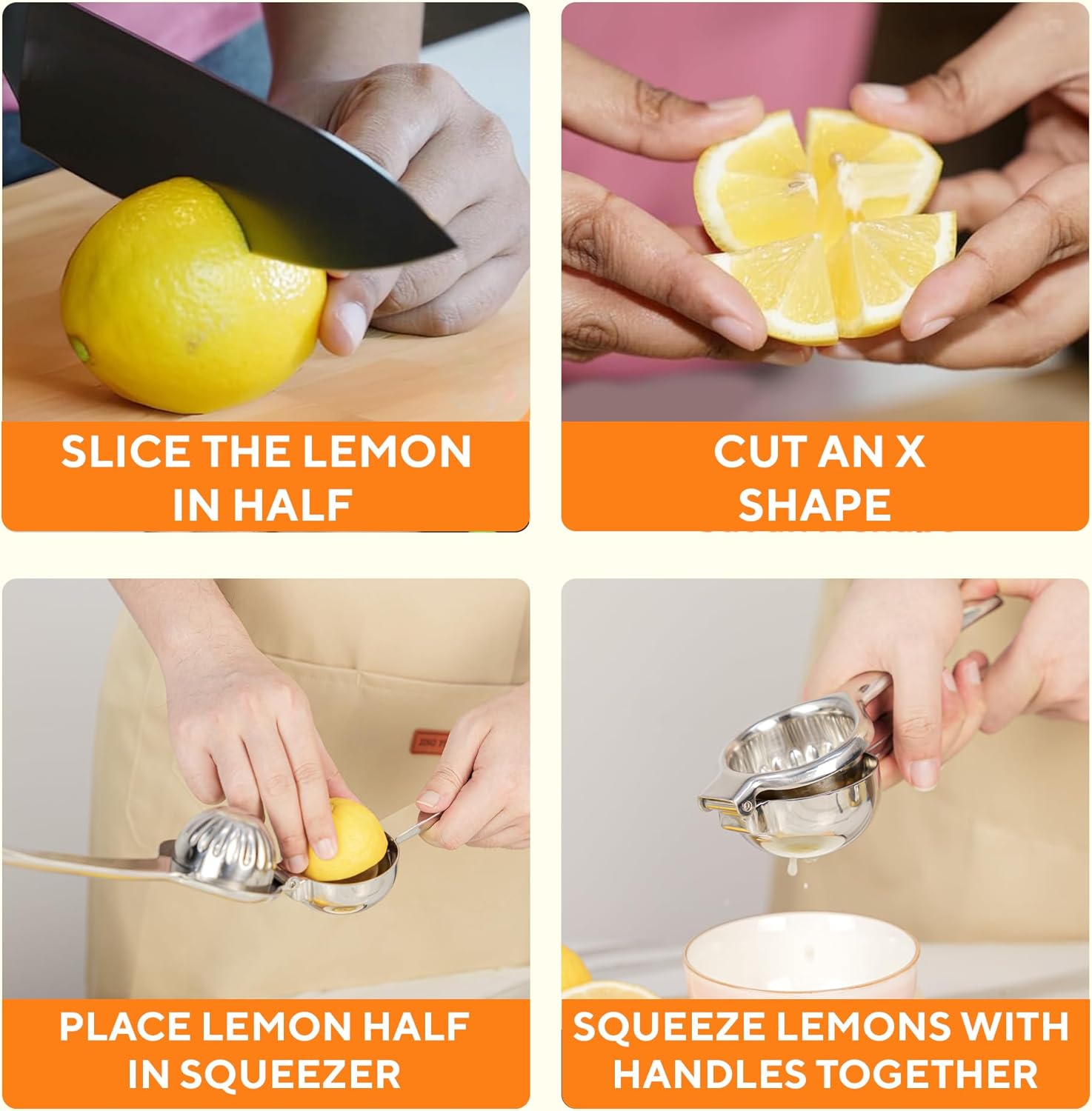 SLICE THE LEMON IN HALF

CUT AN X SHAPE

PLACE LEMON HALF IN SQUEEZER

SQUEEZE LEMONS WITH HANDLES TOGETHER