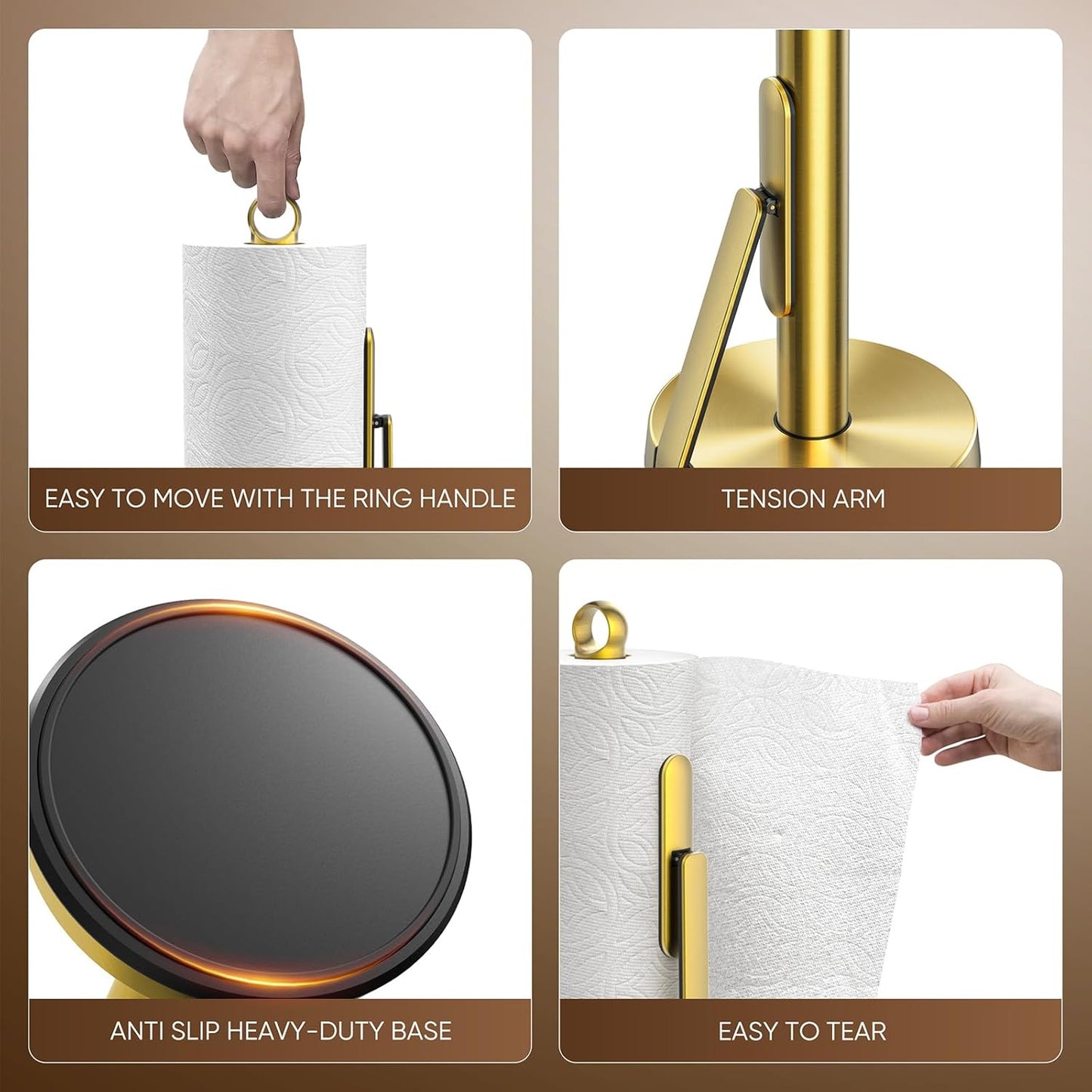 EASY TO MOVE WITH THE RING HANDLE

TENSION ARM

ANTI SLIP HEAVY-DUTY BASE

EASY TO TEAR