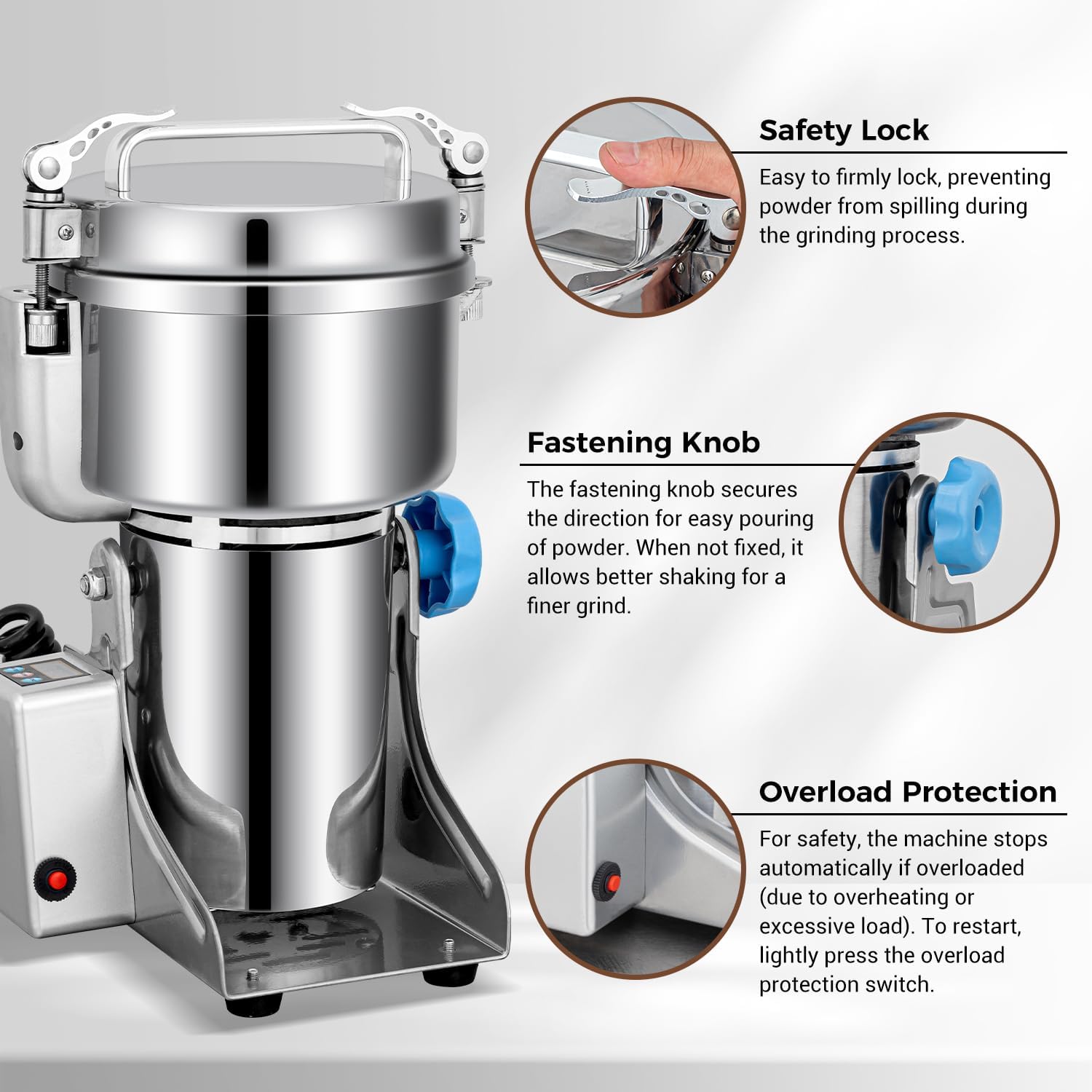 Safety Lock

Easy to firmly lock, preventing powder from spilling during the grinding process.

Fastening Knob

The fastening knob secures the direction for easy pouring of powder. When not fixed, it allows better shaking for a finer grind.

Overload Protection

For safety, the machine stops automatically if overloaded (due to overheating or excessive load). To restart, lightly press the overload protection switch.