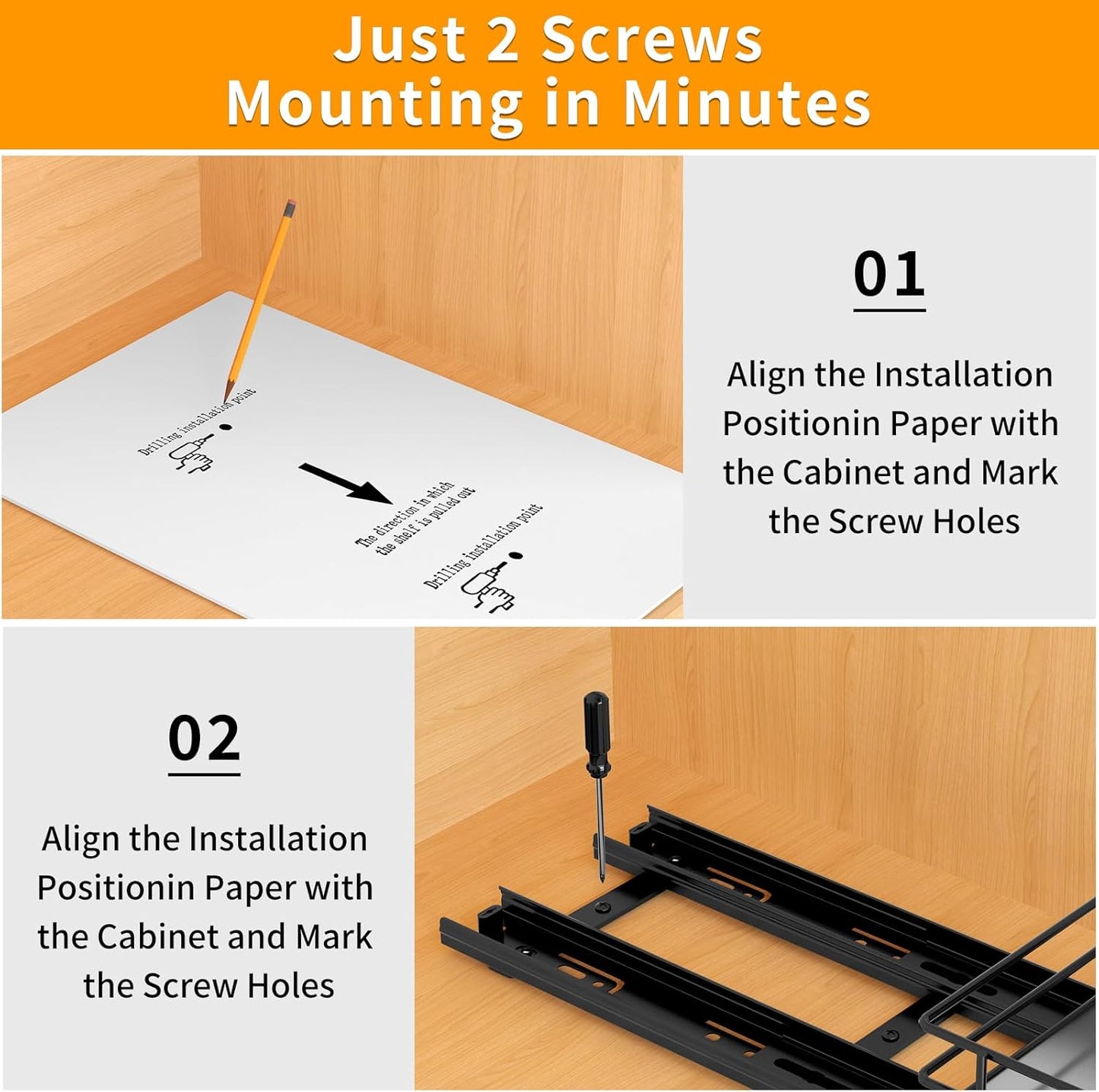 Just 2 Screws
Mounting in Minutes

Drilling installation point

The direction in which the shelf is pulled out

Drilling installation point

01

Align the Installation Positionin Paper with the Cabinet and Mark the Screw Holes

02

Align the Installation Positionin Paper with the Cabinet and Mark the Screw Holes