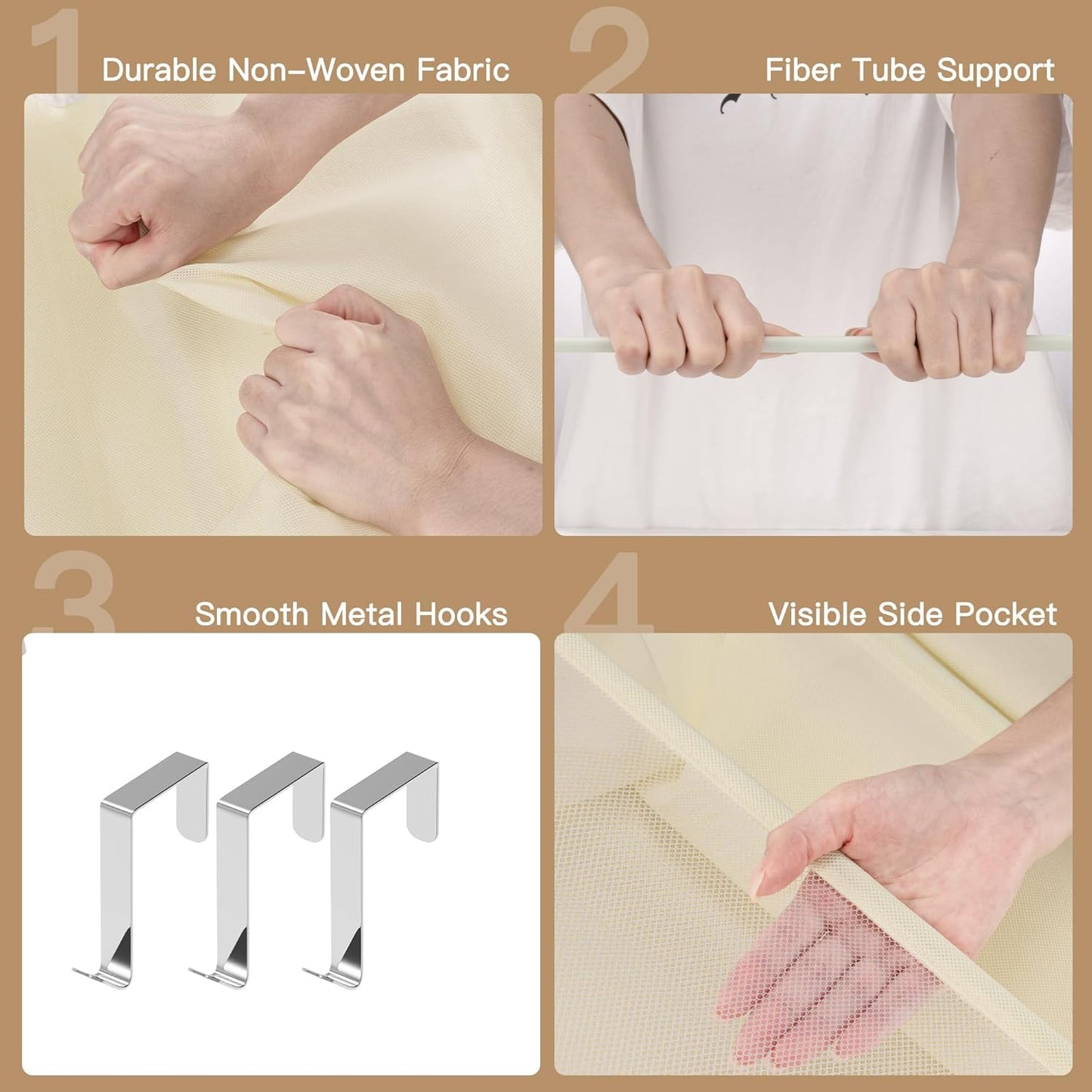 1 Durable Non-Woven Fabric

2 Fiber Tube Support

3 Smooth Metal Hooks

4 Visible Side Pocket