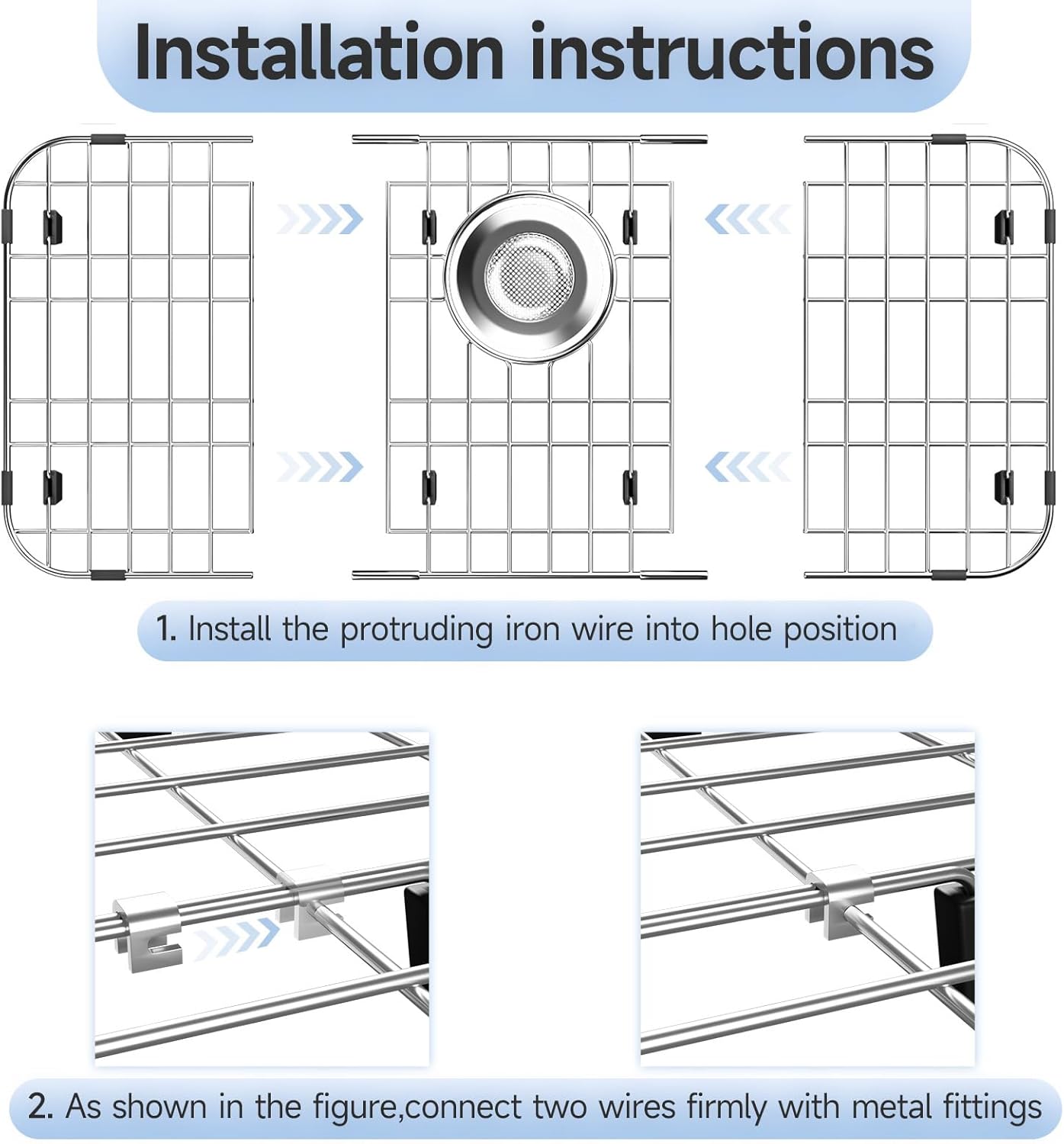 Installation instructions

1. Install the protruding iron wire into hole position

2. As shown in the figure,connect two wires firmly with metal fittings