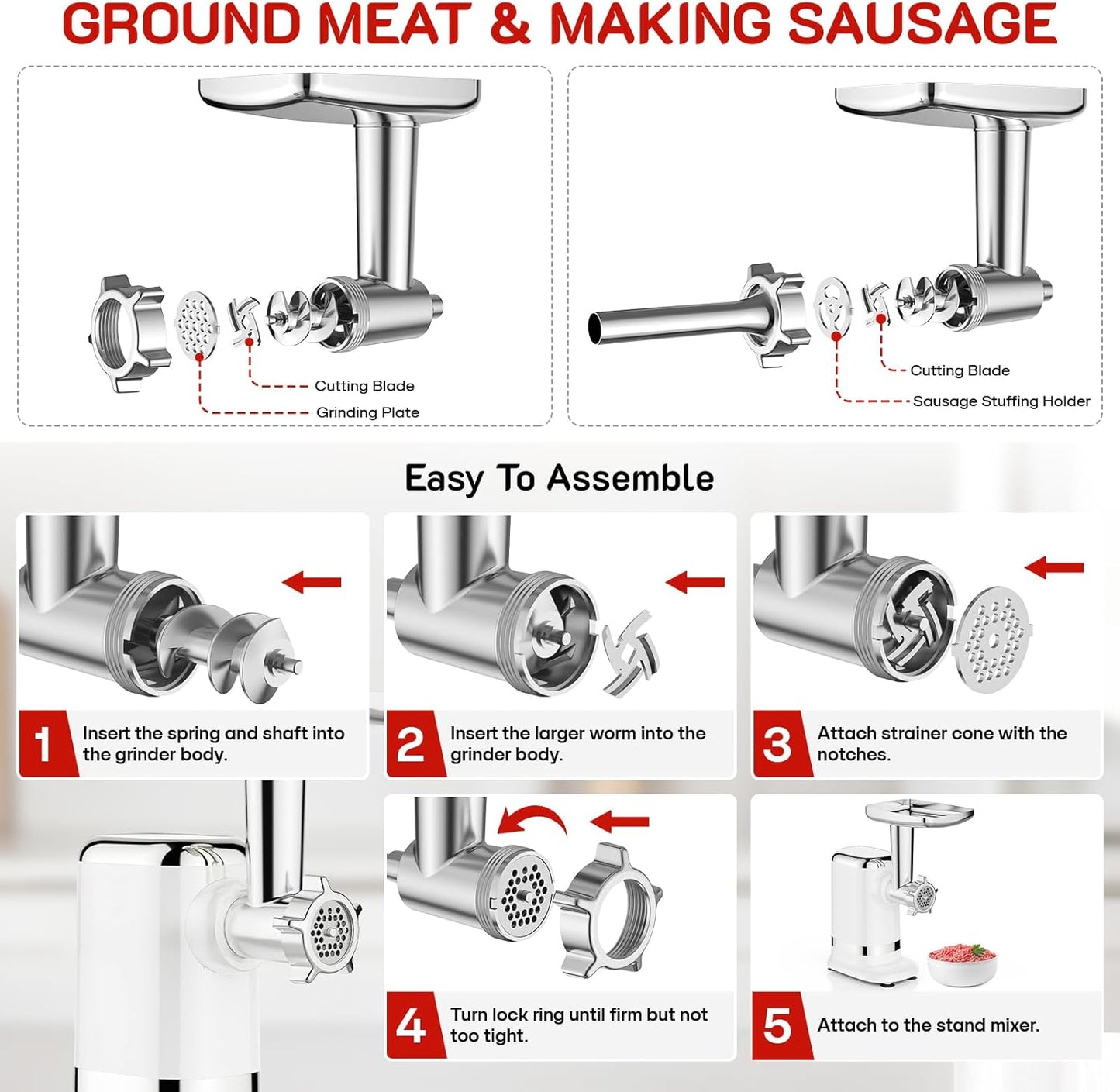 GROUND MEAT & MAKING SAUSAGE

Cutting Blade
Grinding Plate

Cutting Blade
Sausage Stuffing Holder

Easy To Assemble

1 Insert the spring and shaft into the grinder body.

2 Insert the larger worm into the grinder body.

3 Attach strainer cone with the notches.

4 Turn lock ring until firm but not too tight.

5 Attach to the stand mixer.