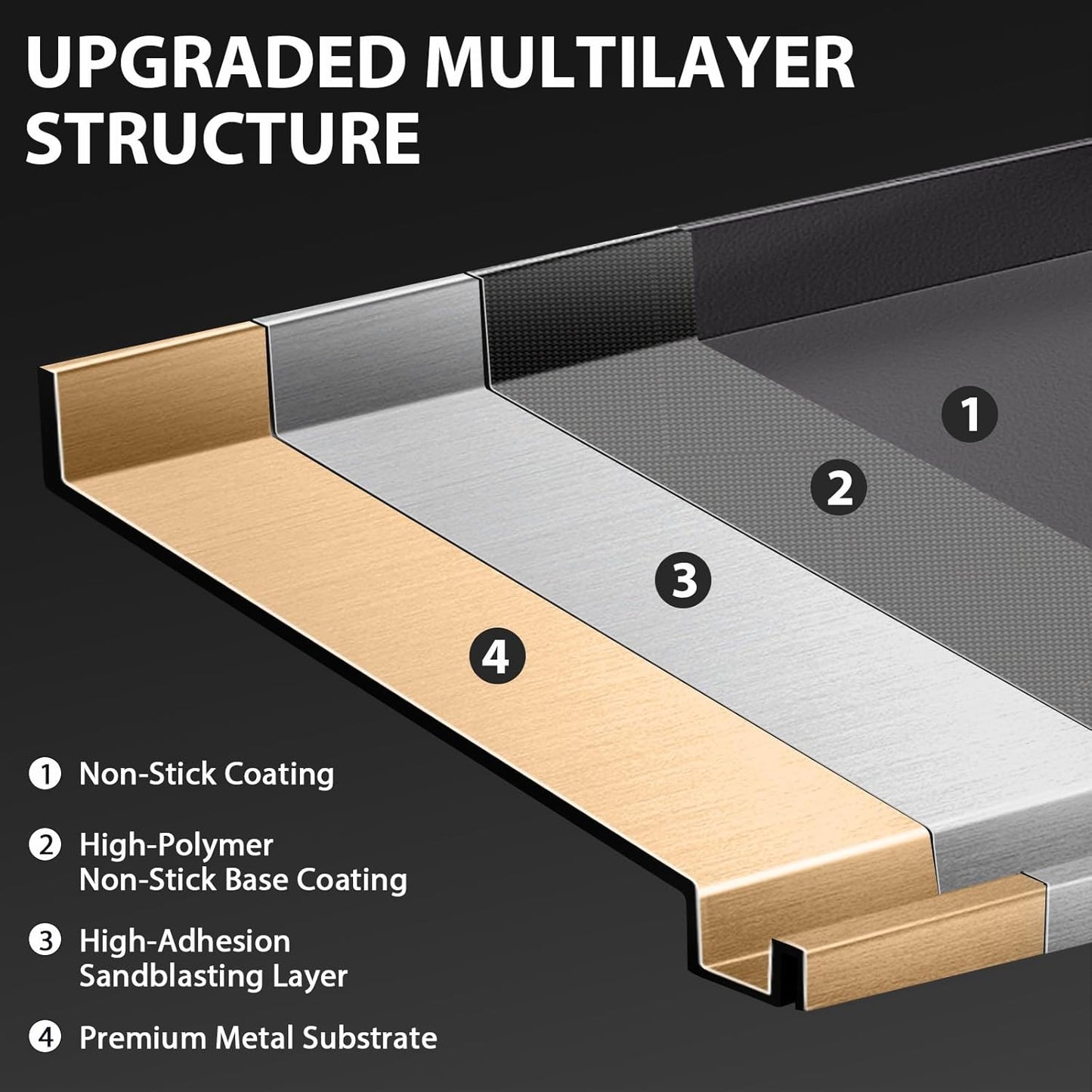 UPGRADED MULTILAYER STRUCTURE

1

2

3

4

1 Non-Stick Coating

2 High-Polymer Non-Stick Base Coating

3 High-Adhesion Sandblasting Layer

4 Premium Metal Substrate