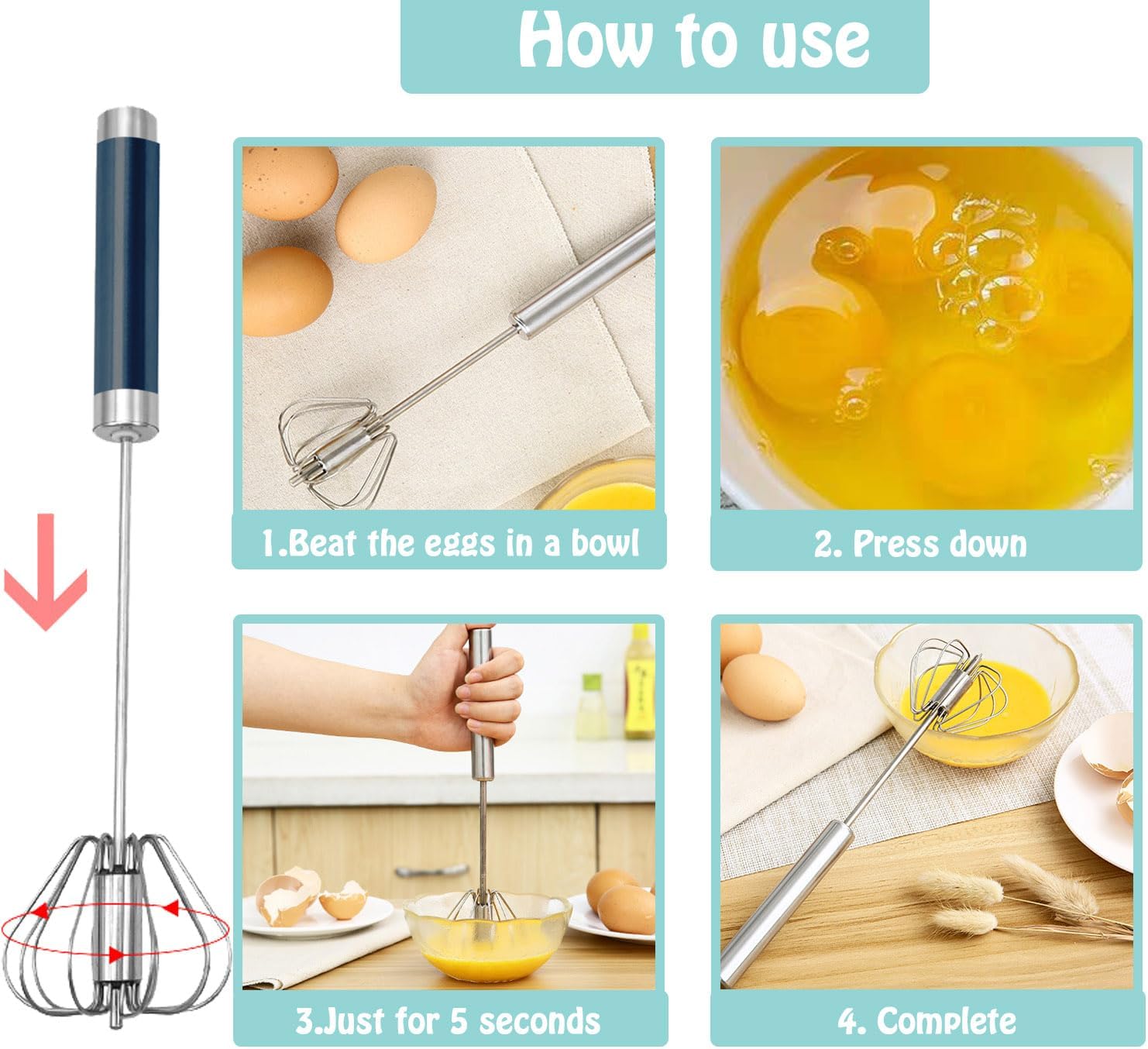 How to use

1.Beat the eggs in a bowl

2. Press down

3.Just for 5 seconds

4. Complete