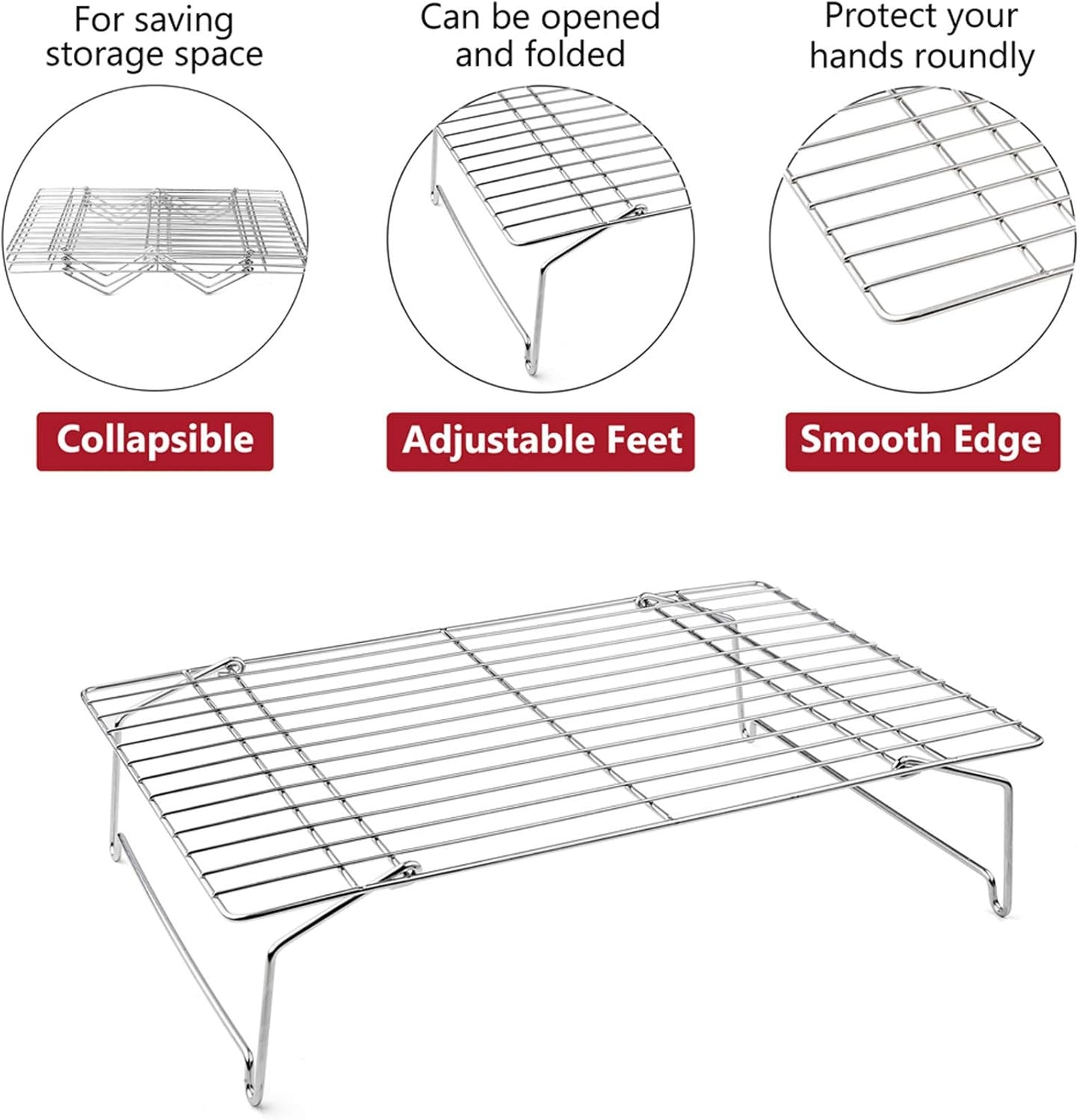 For saving storage space

Collapsible

Can be opened and folded

Adjustable Feet

Protect your hands roundly

Smooth Edge